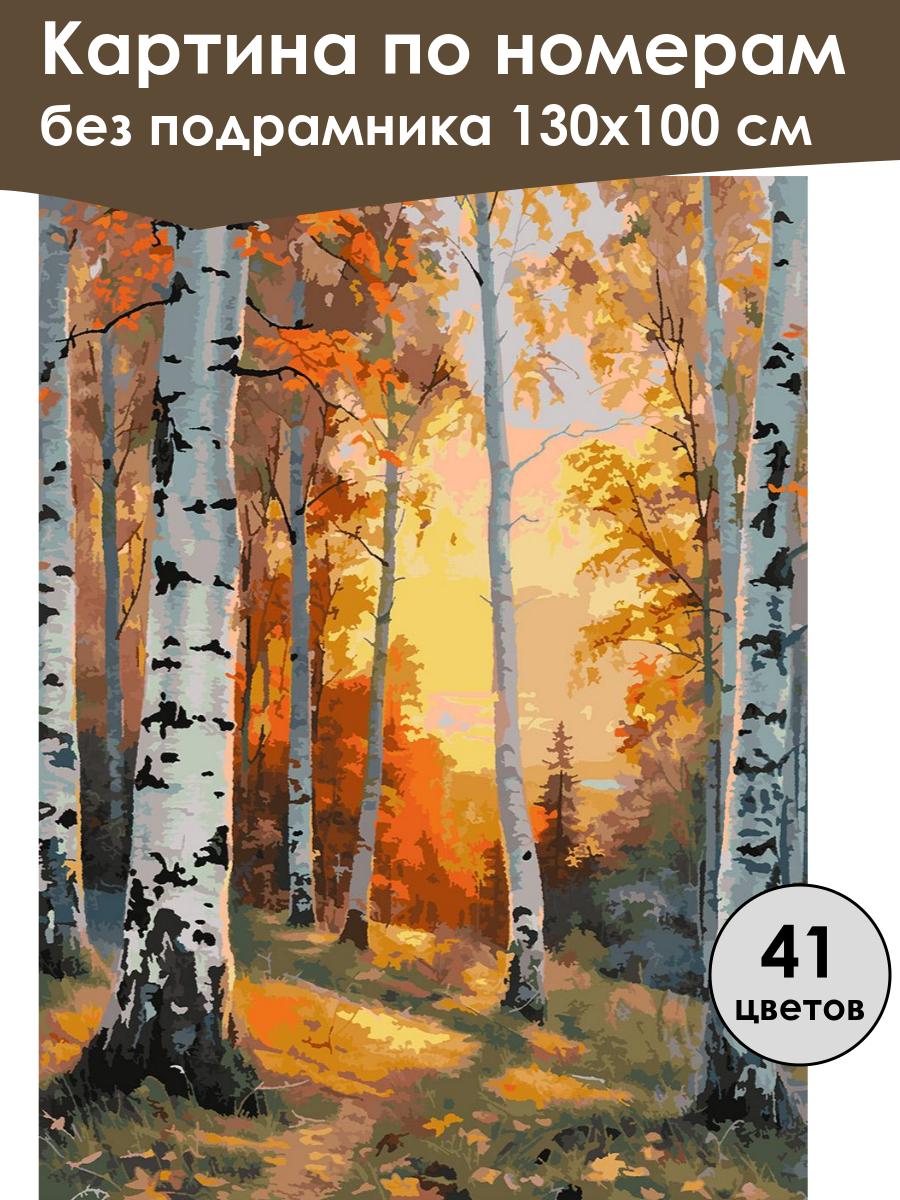 Картина по номерам
без подрамника 130х100 см

41
цветов