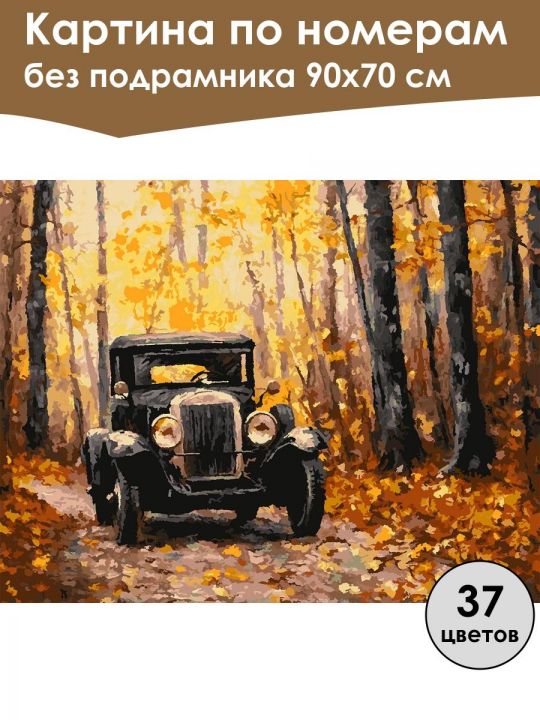 Картина по номерам
без подрамника 90х70 см

37
цветов