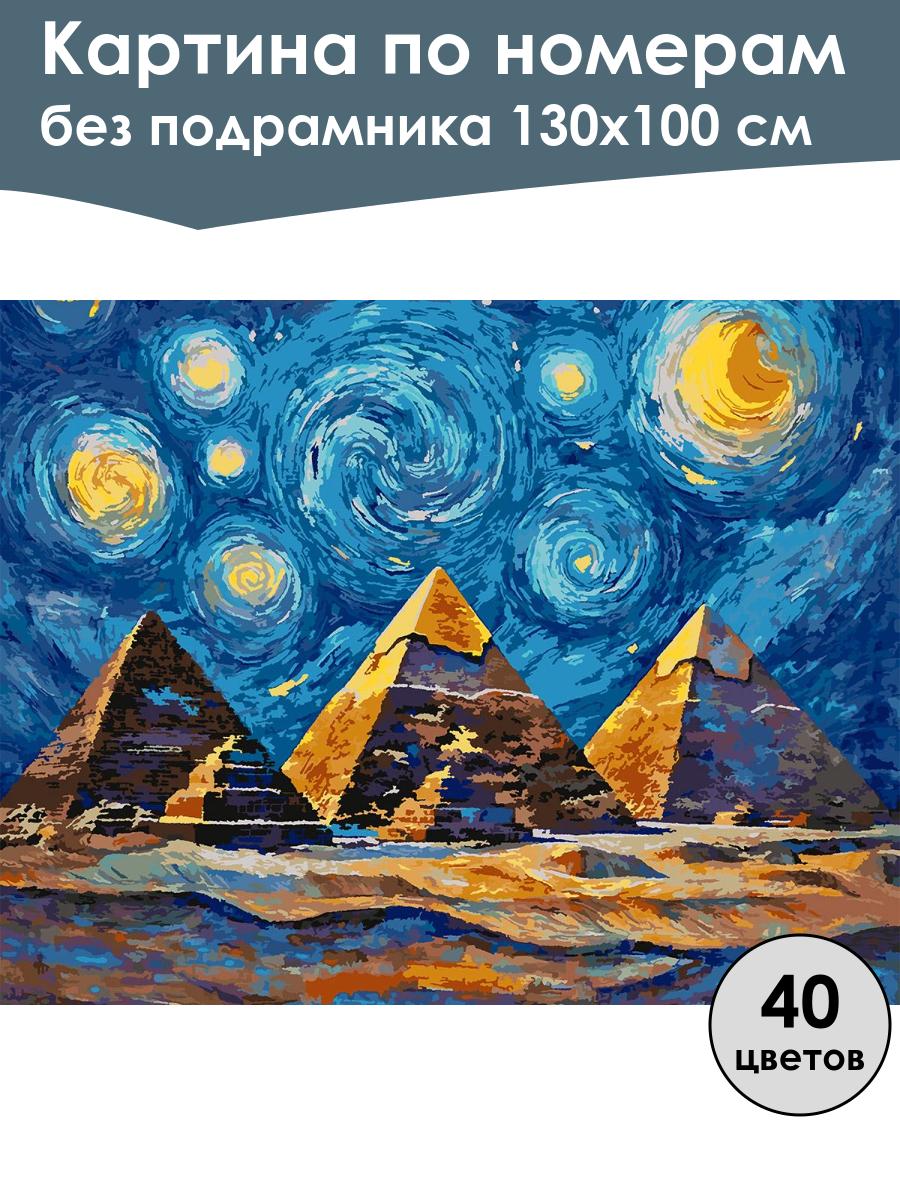 Картина по номерам
без подрамника 130x100 см

40
цветов