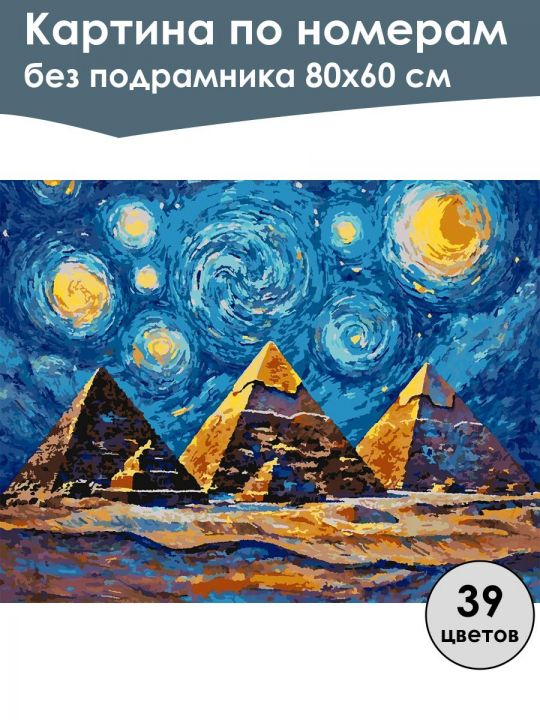 Картина по номерам
без подрамника 80х60 см

39
цветов