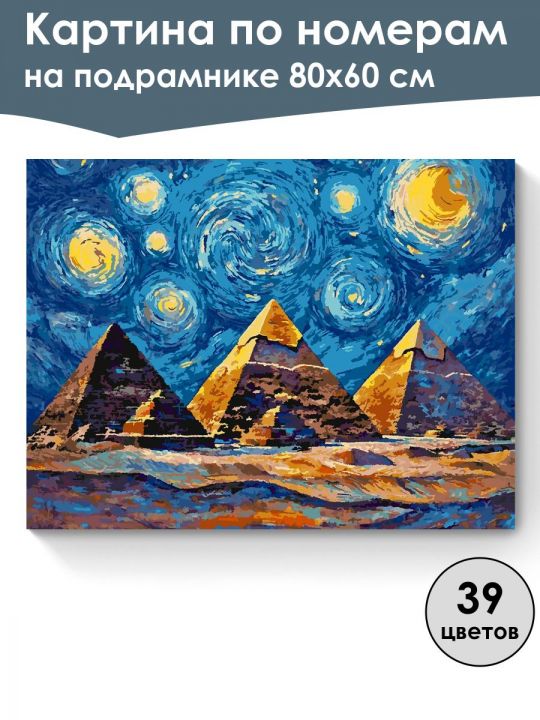 Картина по номерам на подрамнике 80х60 см

39 цветов