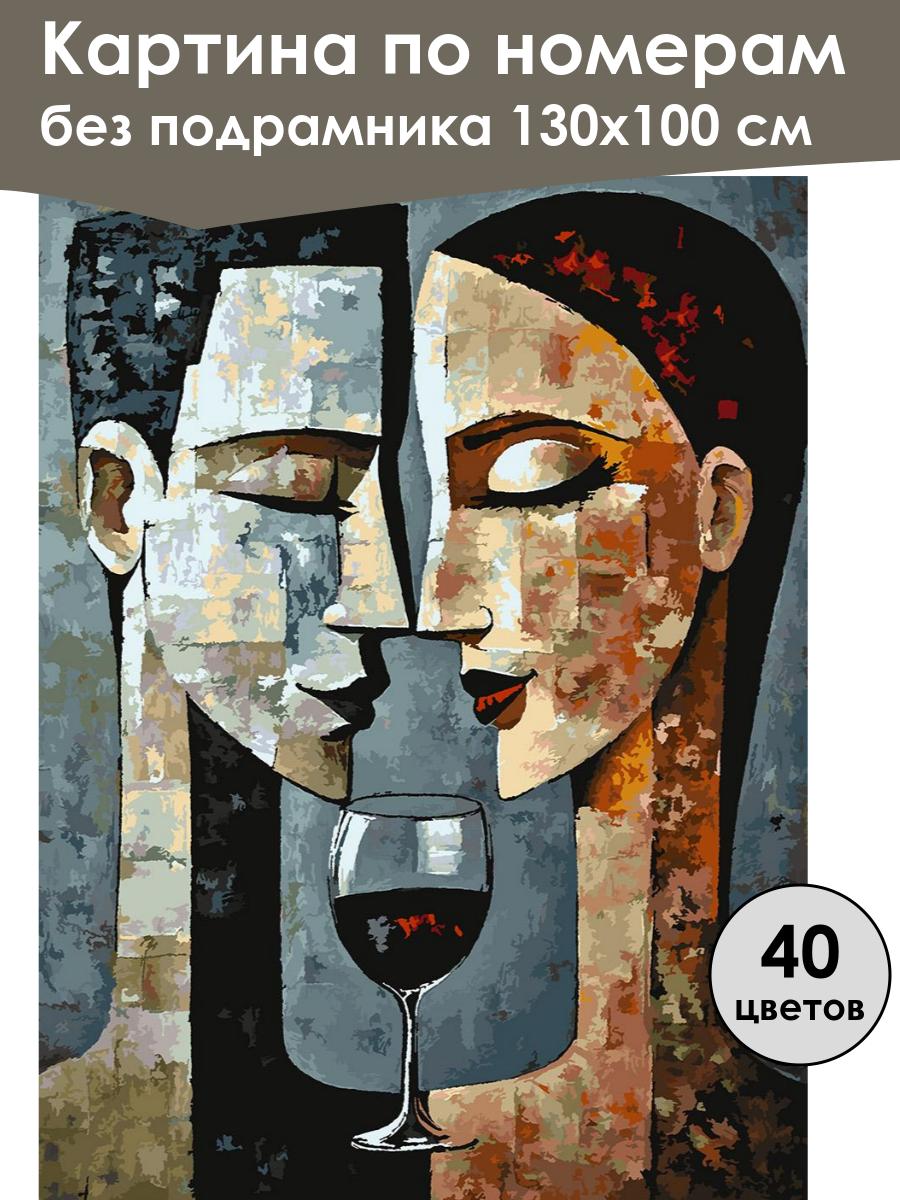 Картина по номерам
без подрамника 130х100 см

40
цветов