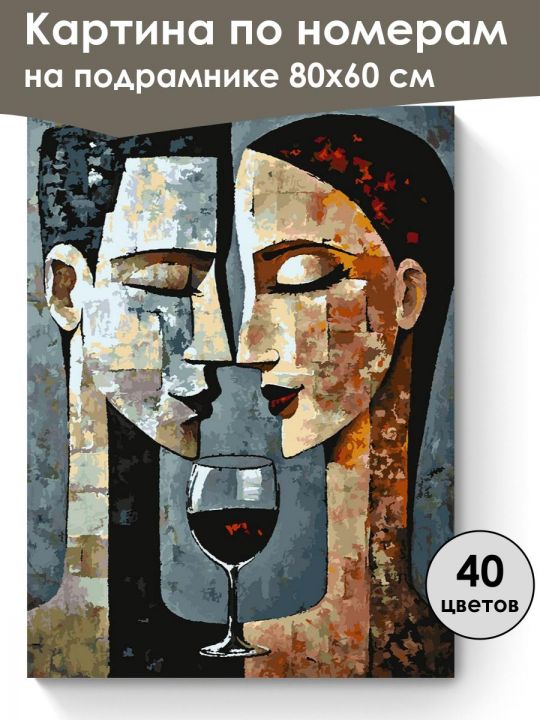 Картина по номерам
на подрамнике 80х60 см

40
цветов