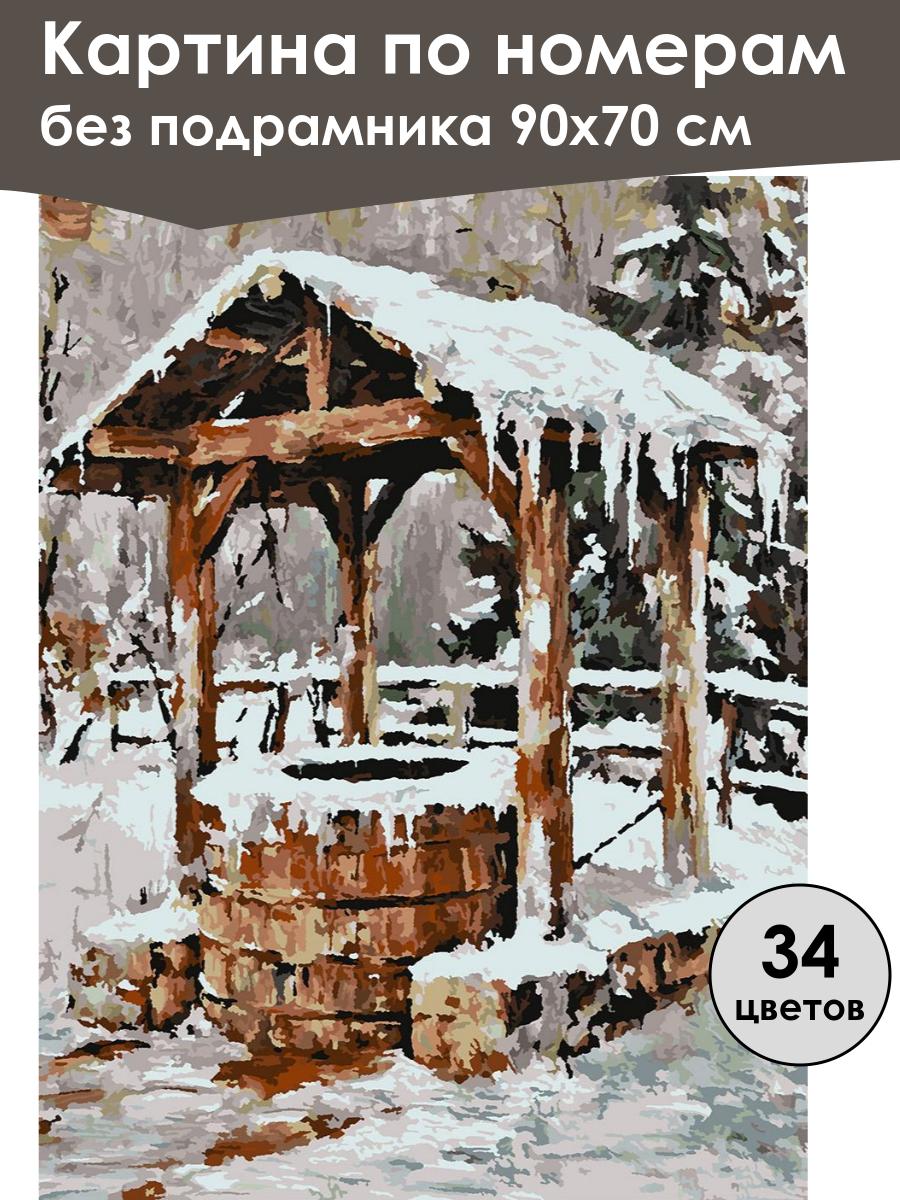 Картина по номерам
без подрамника 90х70 см

34
цветов