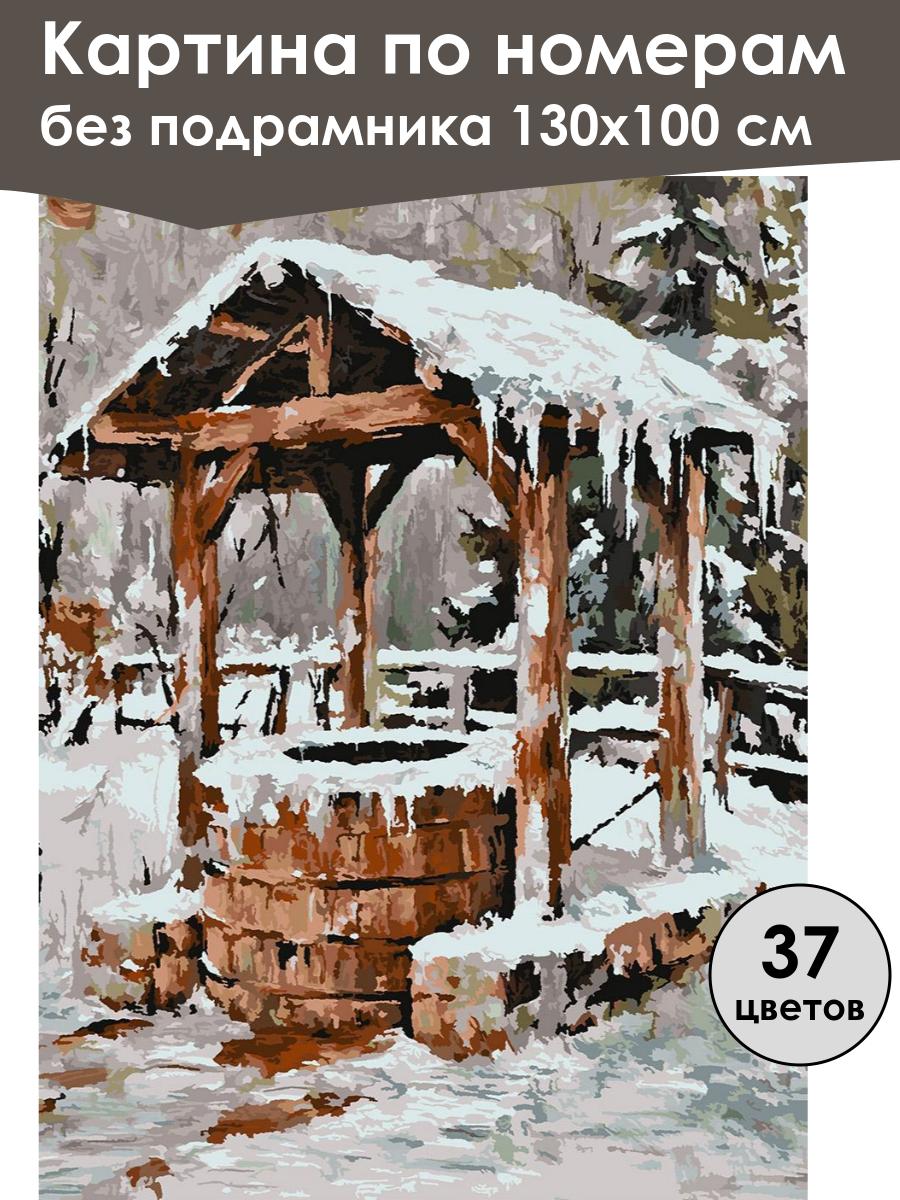 Картина по номерам
без подрамника 130x100 см

37
цветов