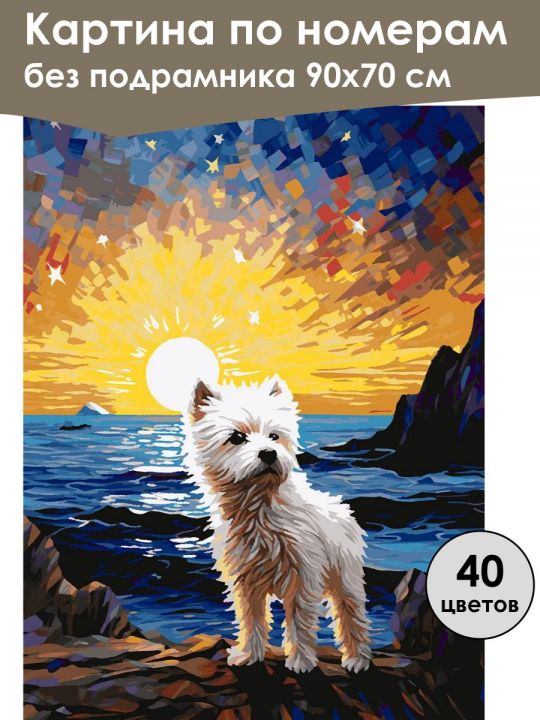 Картина по номерам
без подрамника 90х70 см

40
цветов