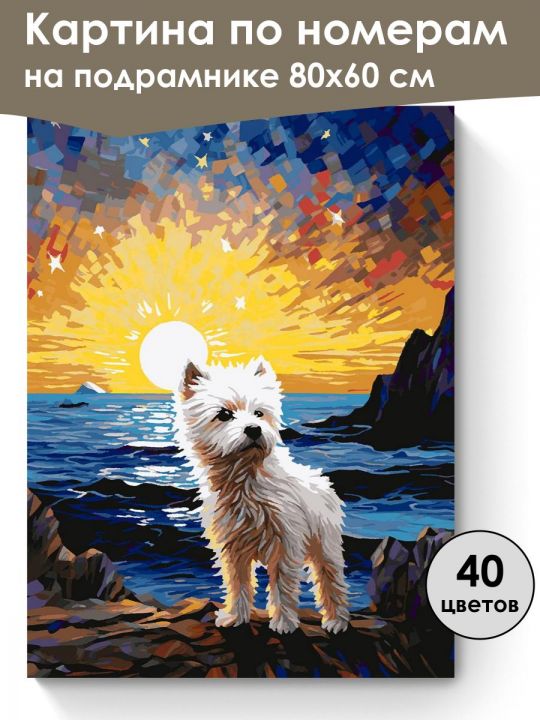 Картина по номерам
на подрамнике 80х60 см

40
цветов