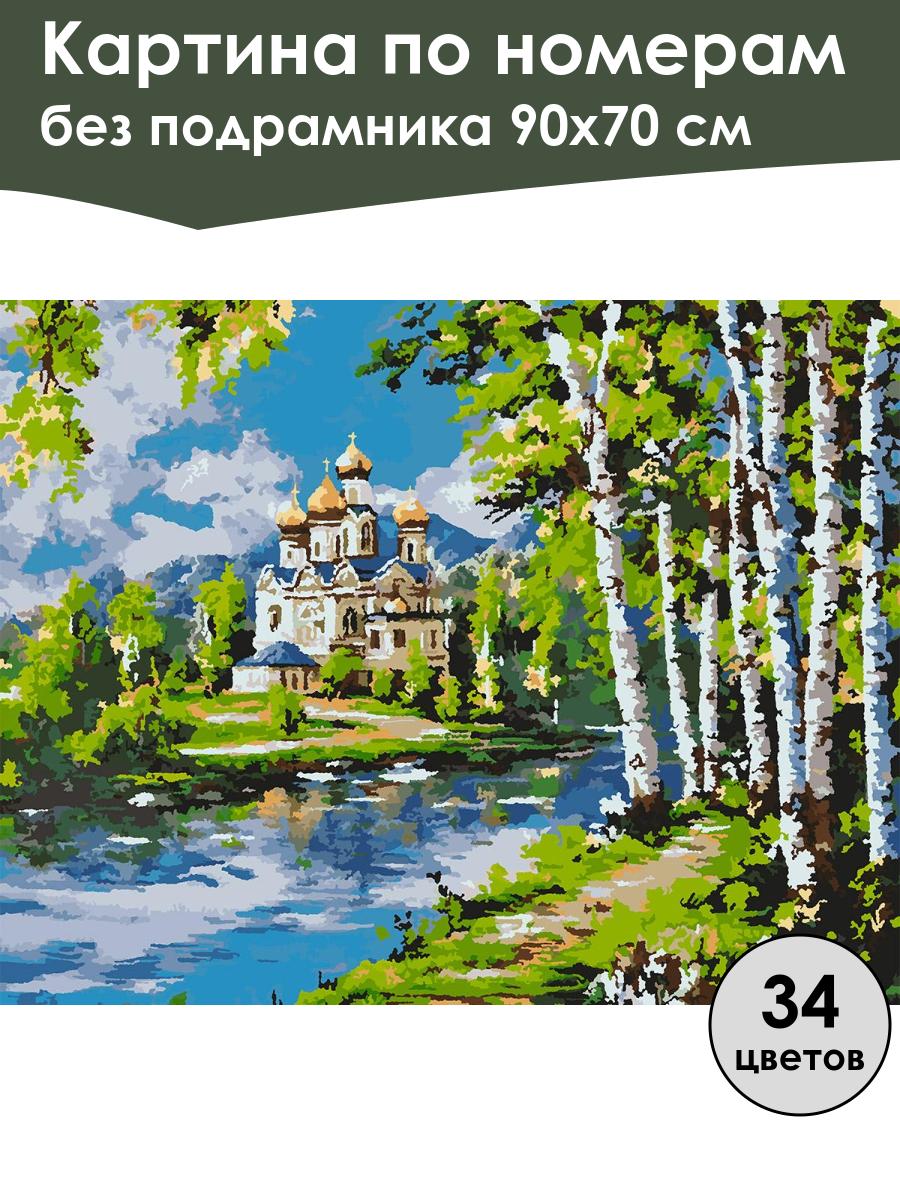 Картина по номерам
без подрамника 90х70 см

34
цветов