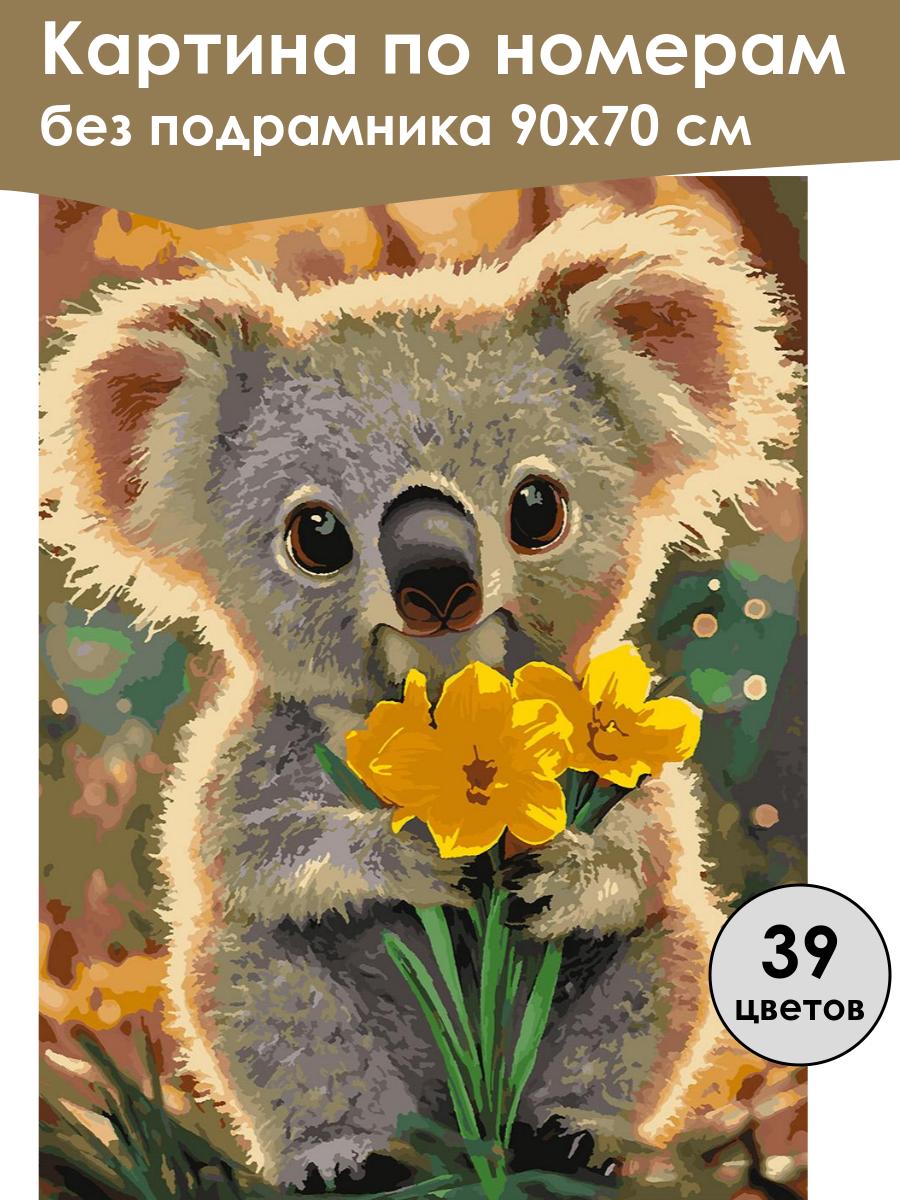 Картина по номерам
без подрамника 90х70 см

39
цветов