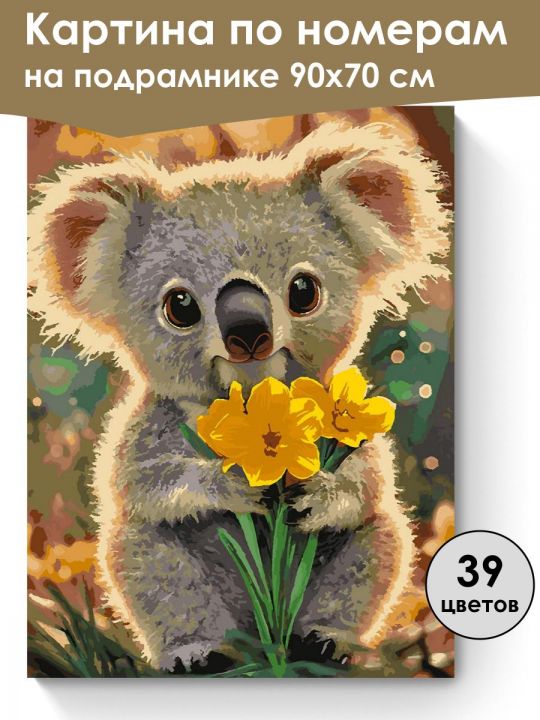 Картина по номерам
на подрамнике 90x70 см

39
цветов