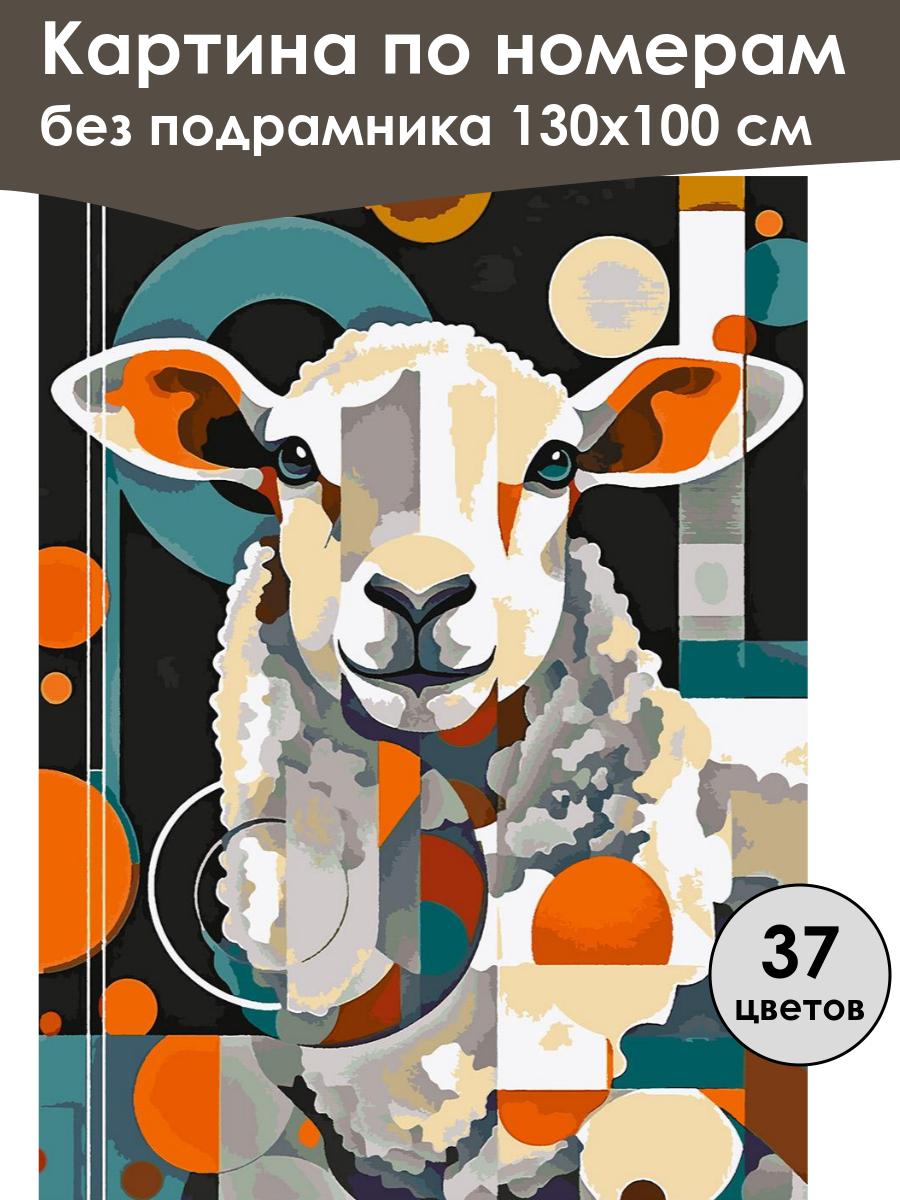 Картина по номерам
без подрамника 130х100 см

37
цветов