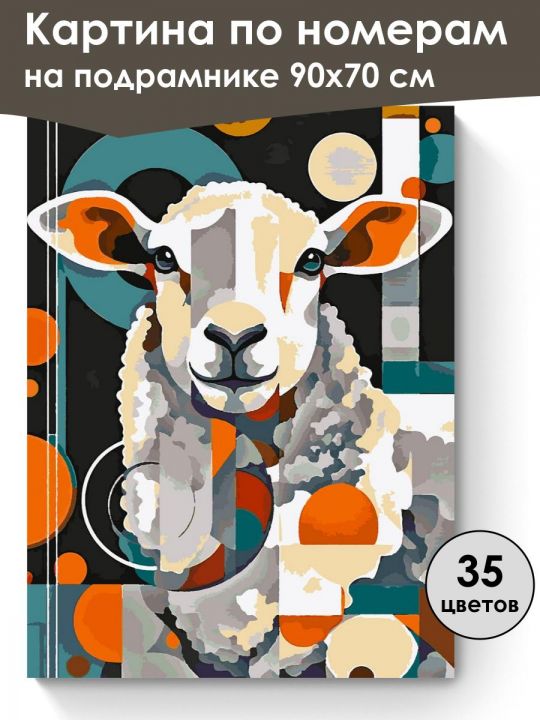 Картина по номерам на подрамнике 90х70 см

35 цветов