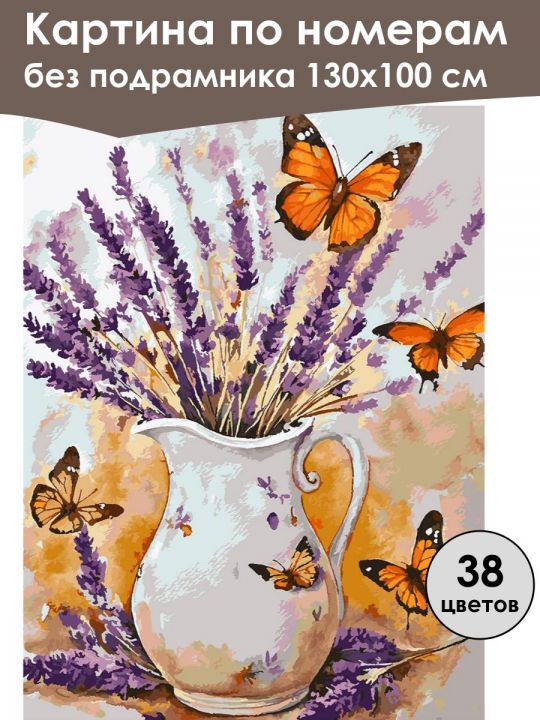 Картина по номерам
без подрамника 130x100 см

38
цветов