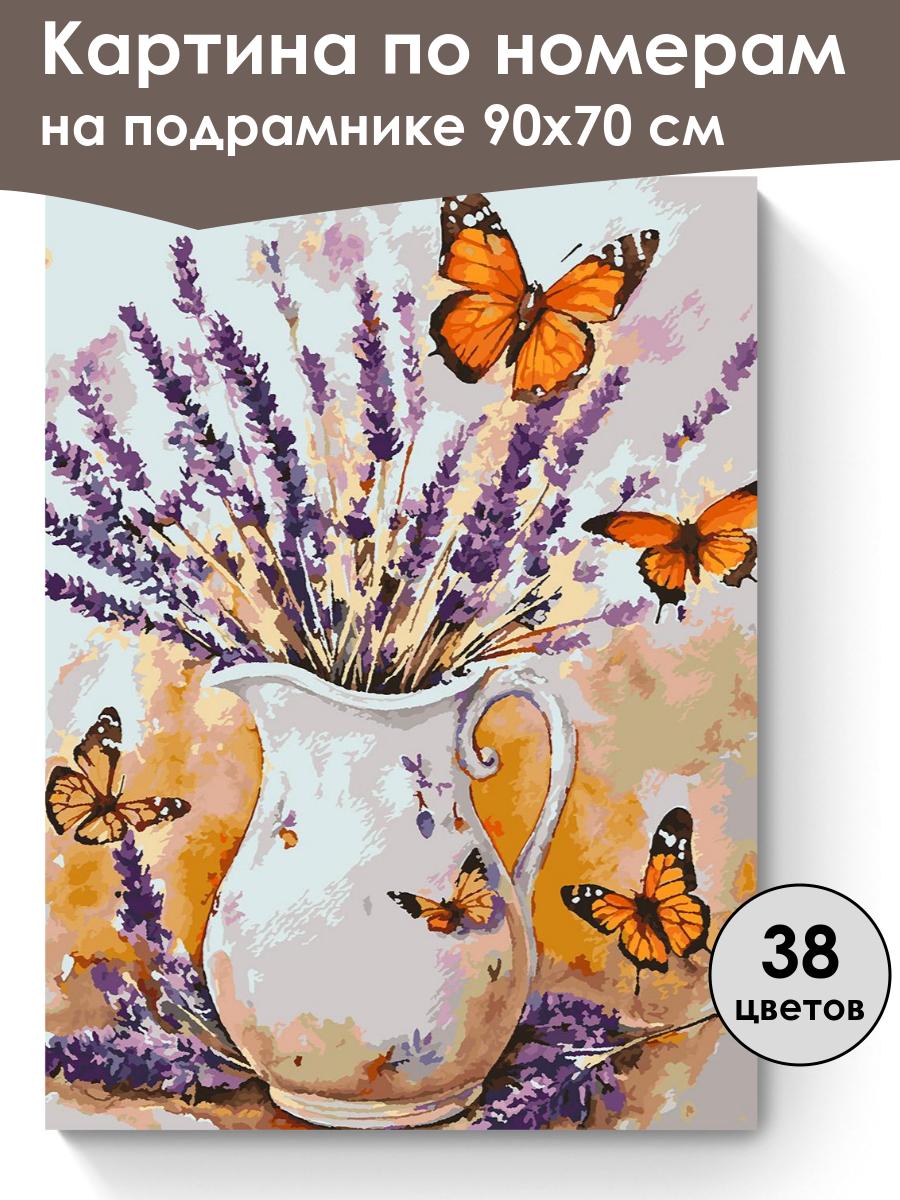 Картина по номерам на подрамнике 90х70 см

38 цветов