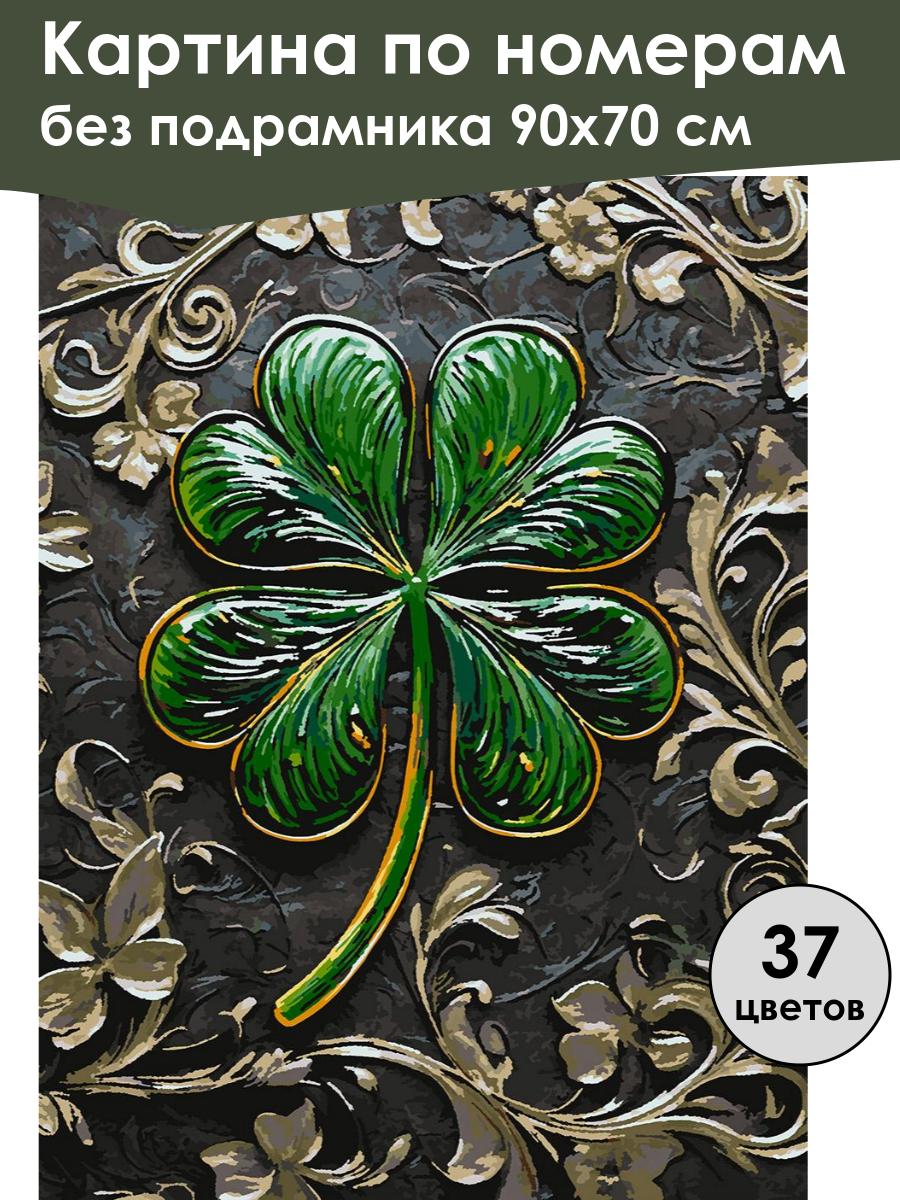 Картина по номерам
без подрамника 90х70 см

37
цветов