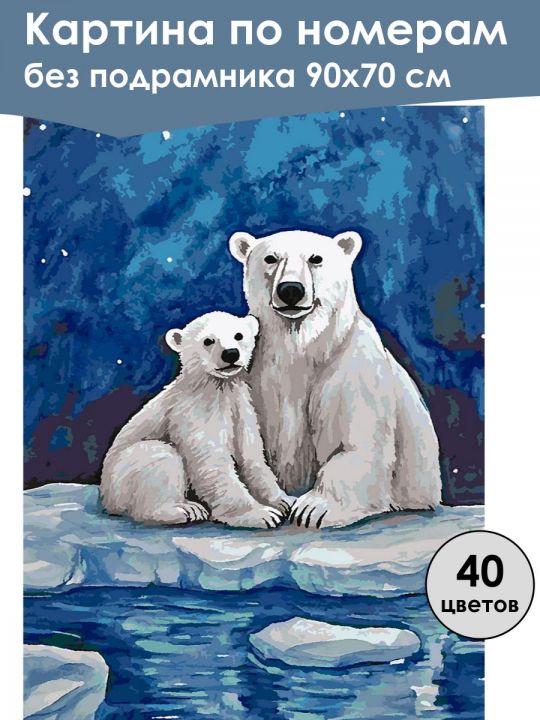 Картина по номерам
без подрамника 90х70 см

40
цветов