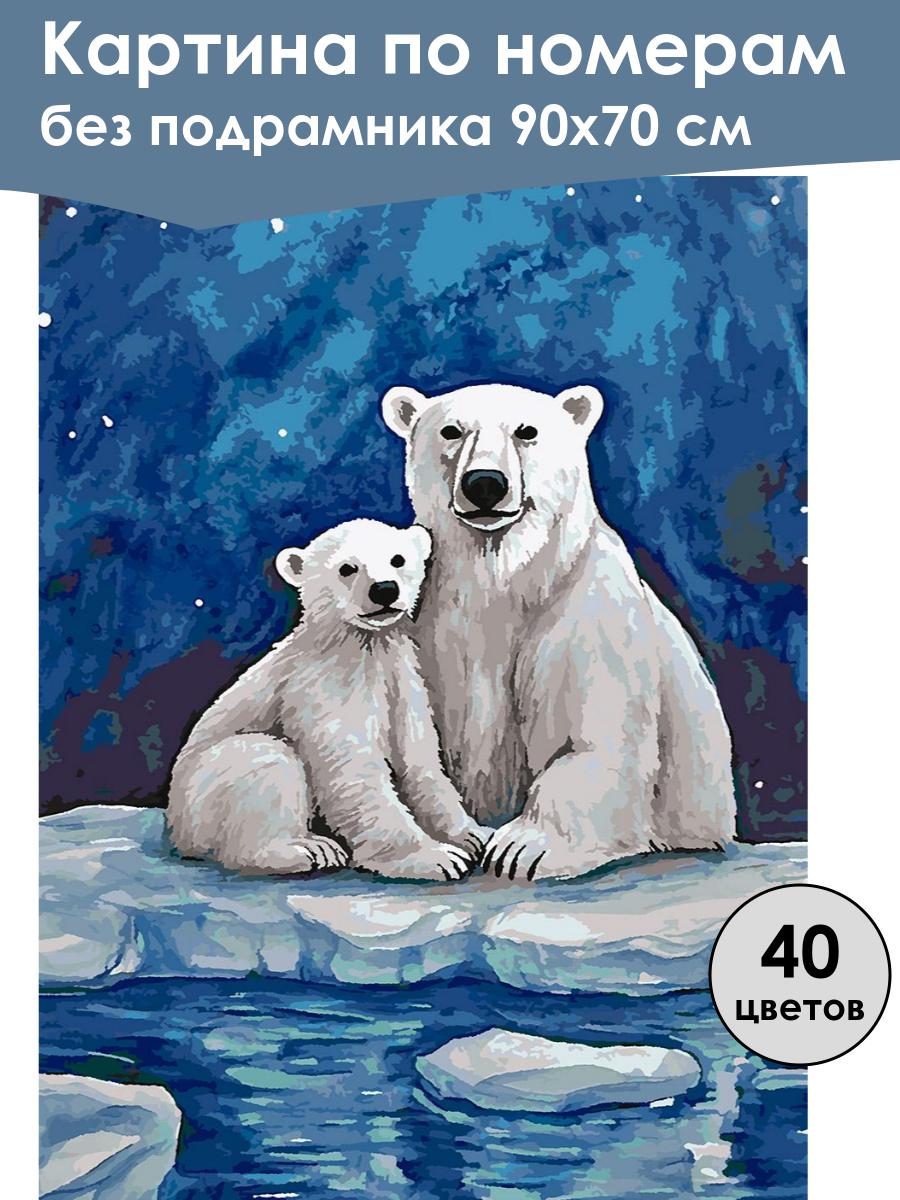 Картина по номерам
без подрамника 90х70 см

40
цветов