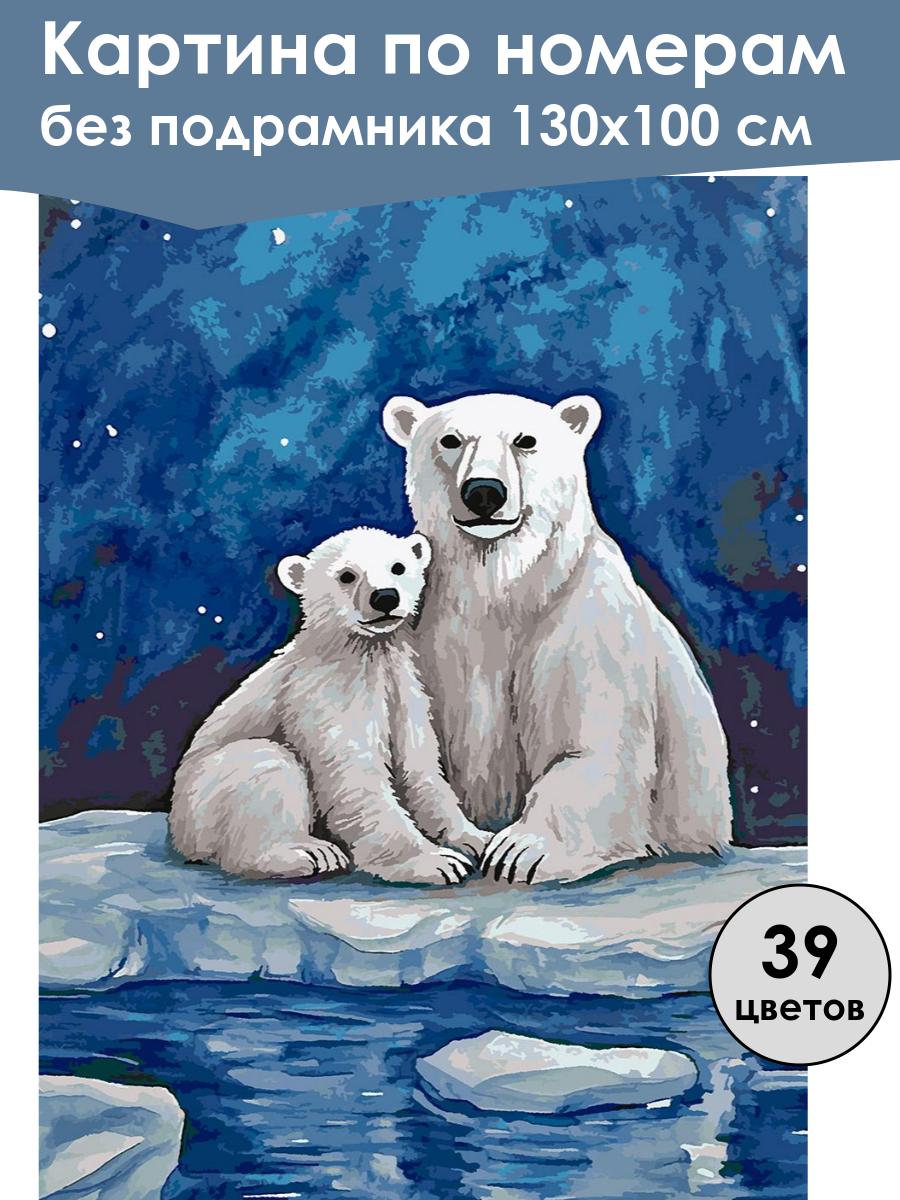 Картина по номерам
без подрамника 130х100 см

39
цветов