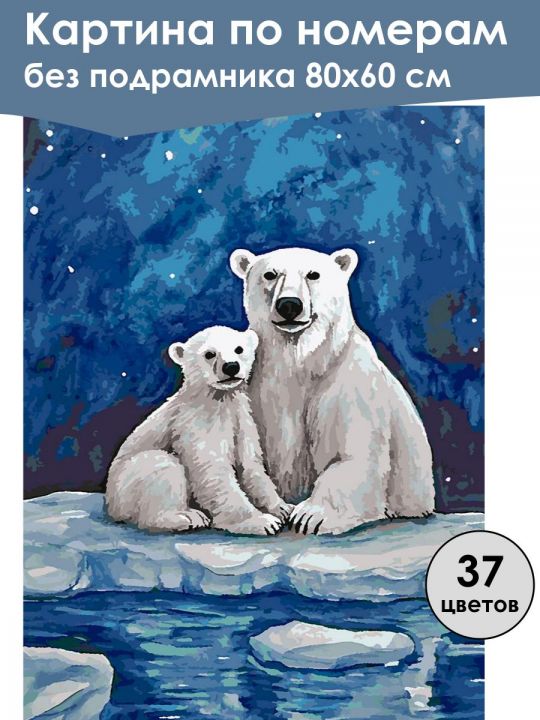 Картина по номерам
без подрамника 80х60 см

37
цветов