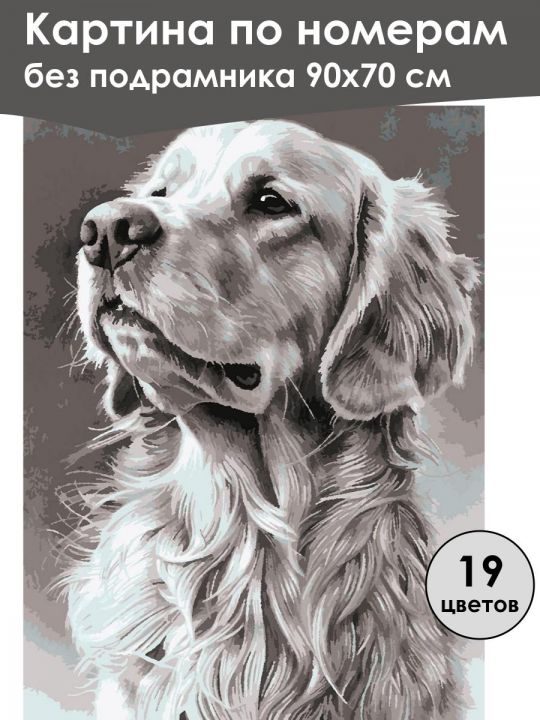 Картина по номерам
без подрамника 90x70 см

19
цветов