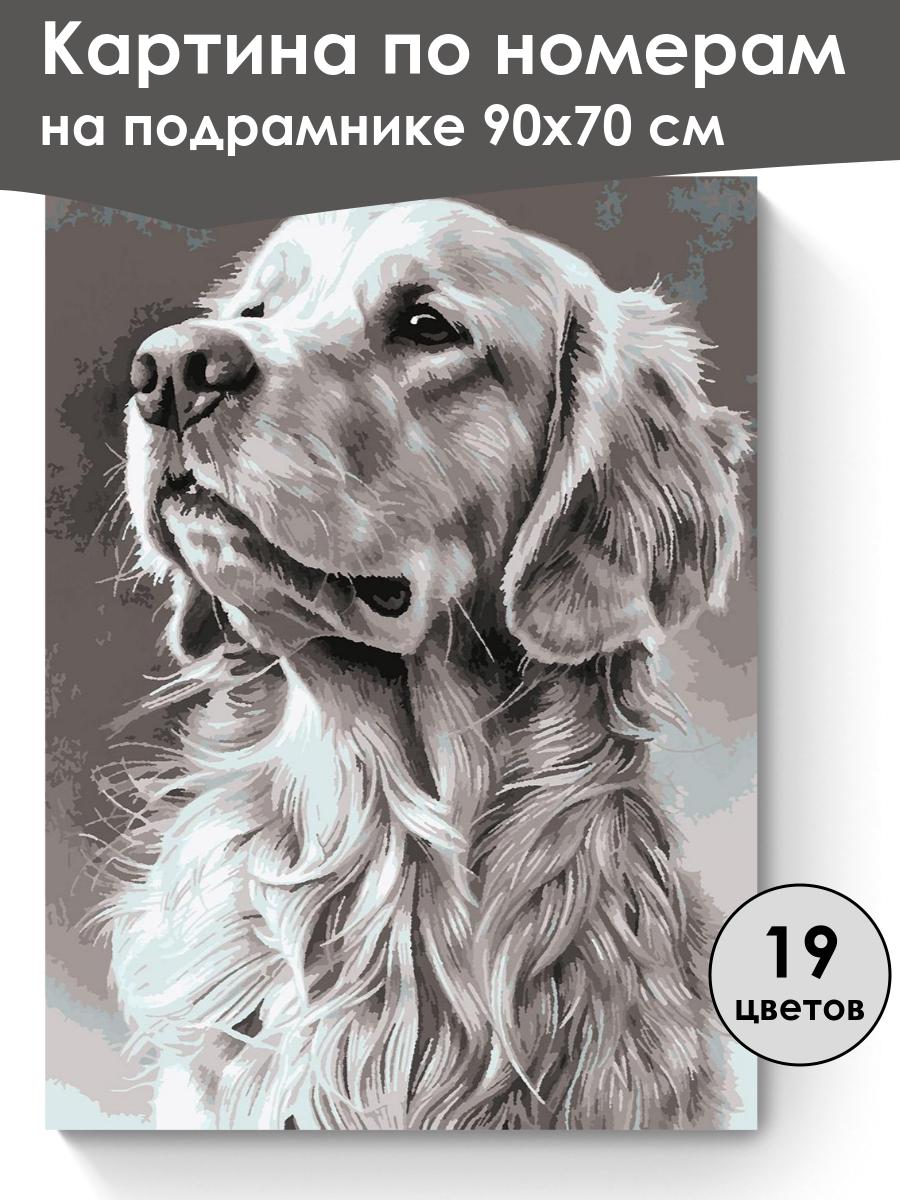 Картина по номерам
на подрамнике 90х70 см

19
цветов