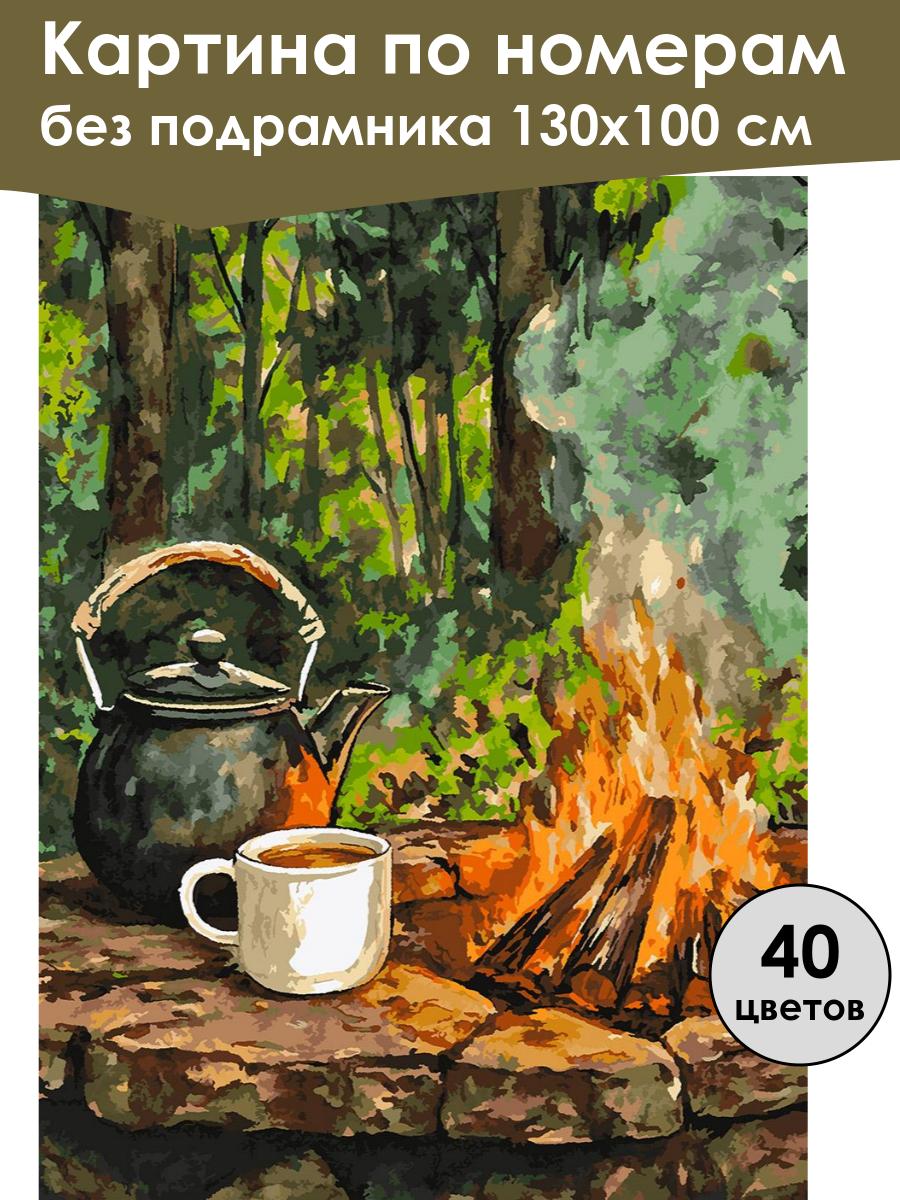 Картина по номерам
без подрамника 130х100 см

40
цветов