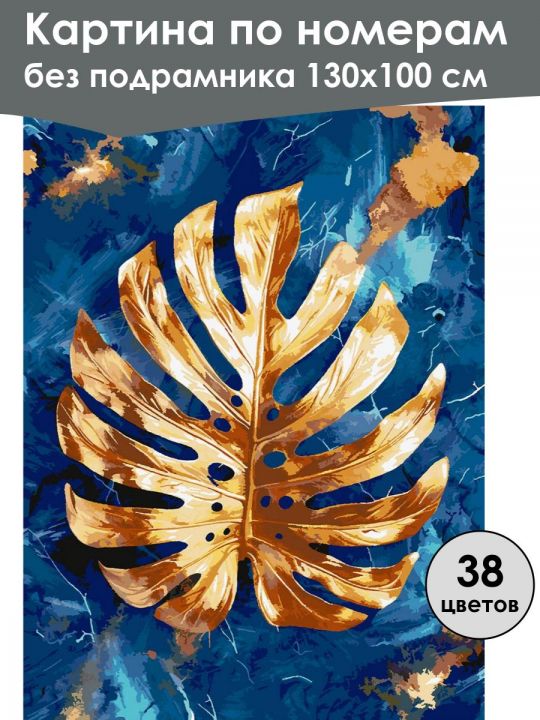 Картина по номерам
без подрамника 130х100 см

38
цветов