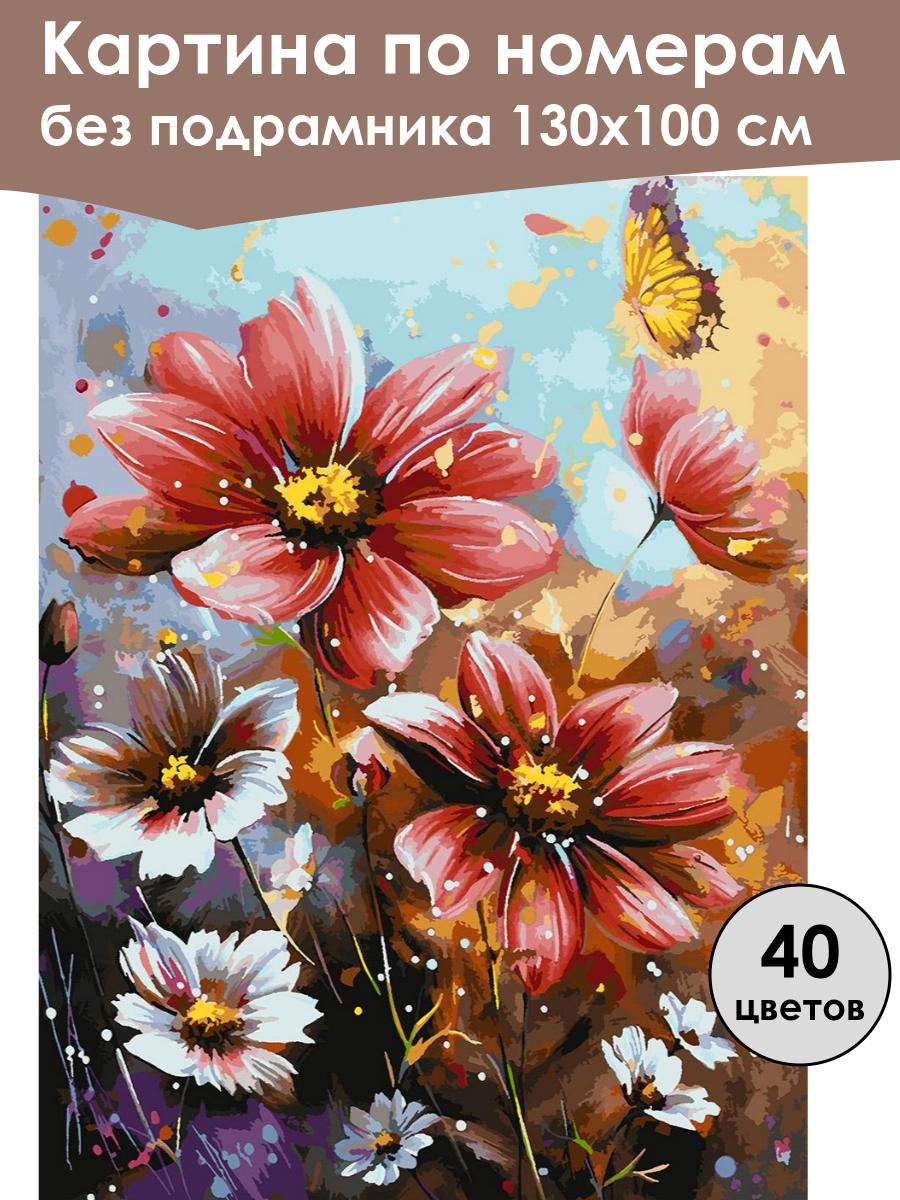 Картина по номерам
без подрамника 130х100 см

40
цветов