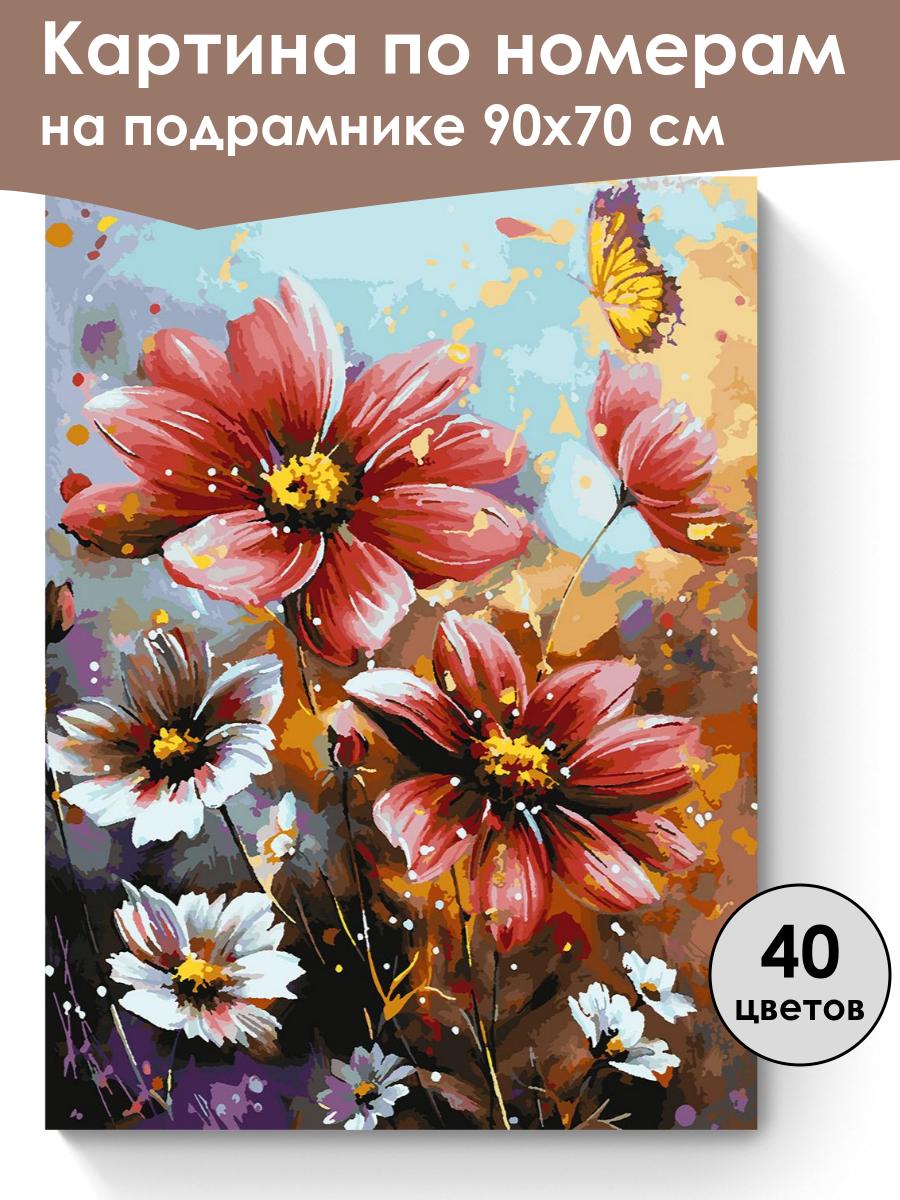 Картина по номерам
на подрамнике 90х70 см

40
цветов