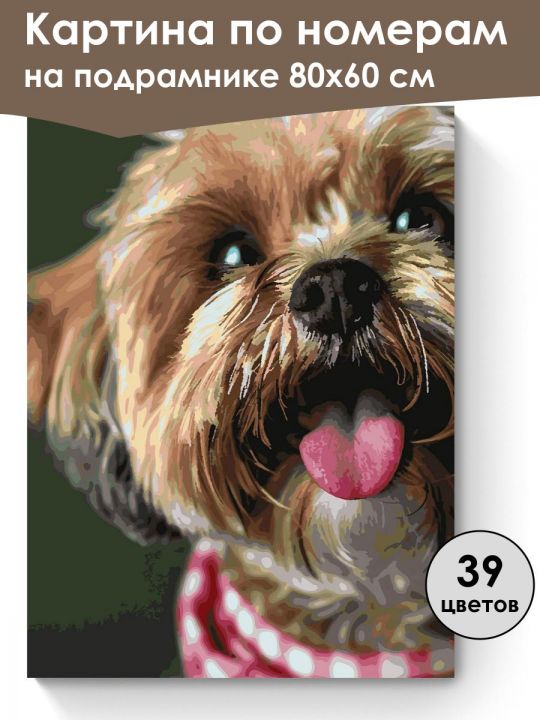 Картина по номерам
на подрамнике 80х60 см

39
цветов