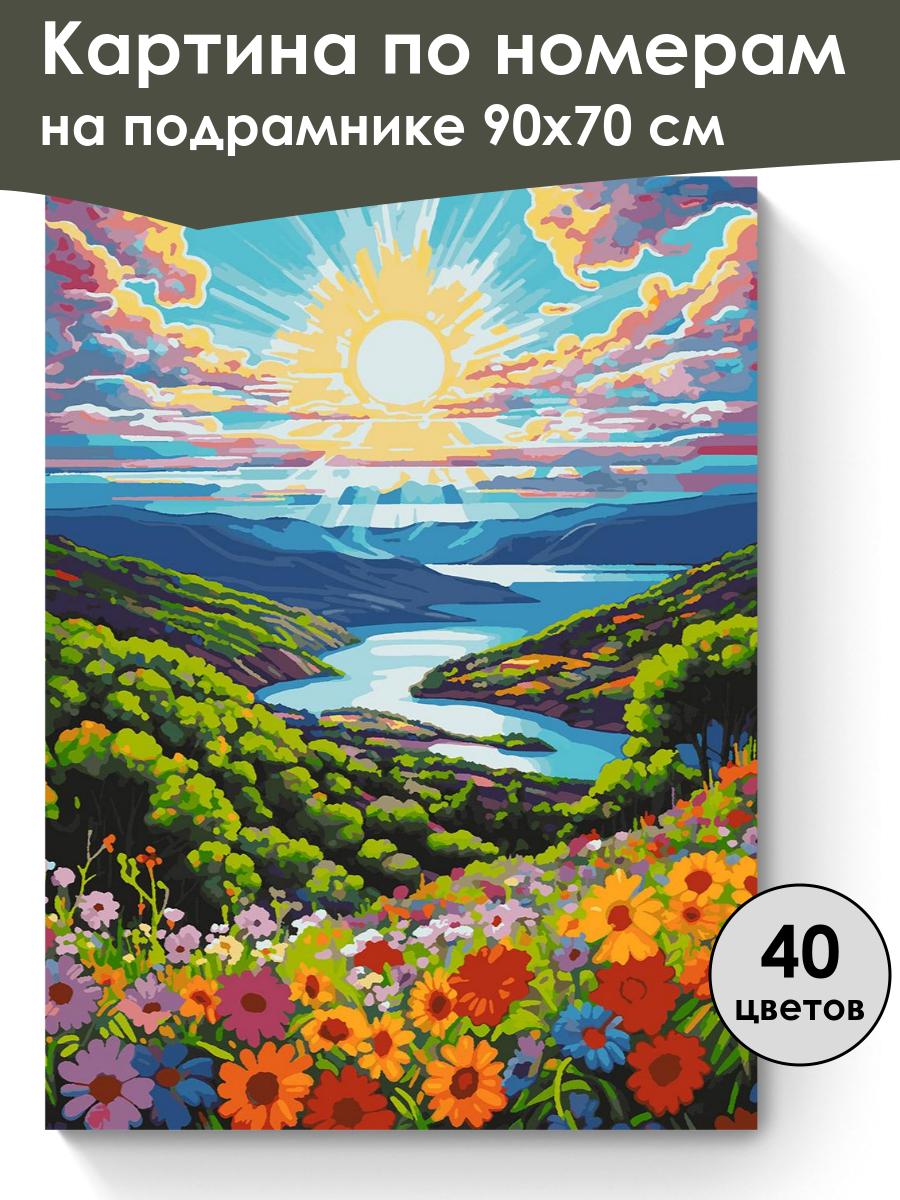 Картина по номерам
на подрамнике 90х70 см

40
цветов