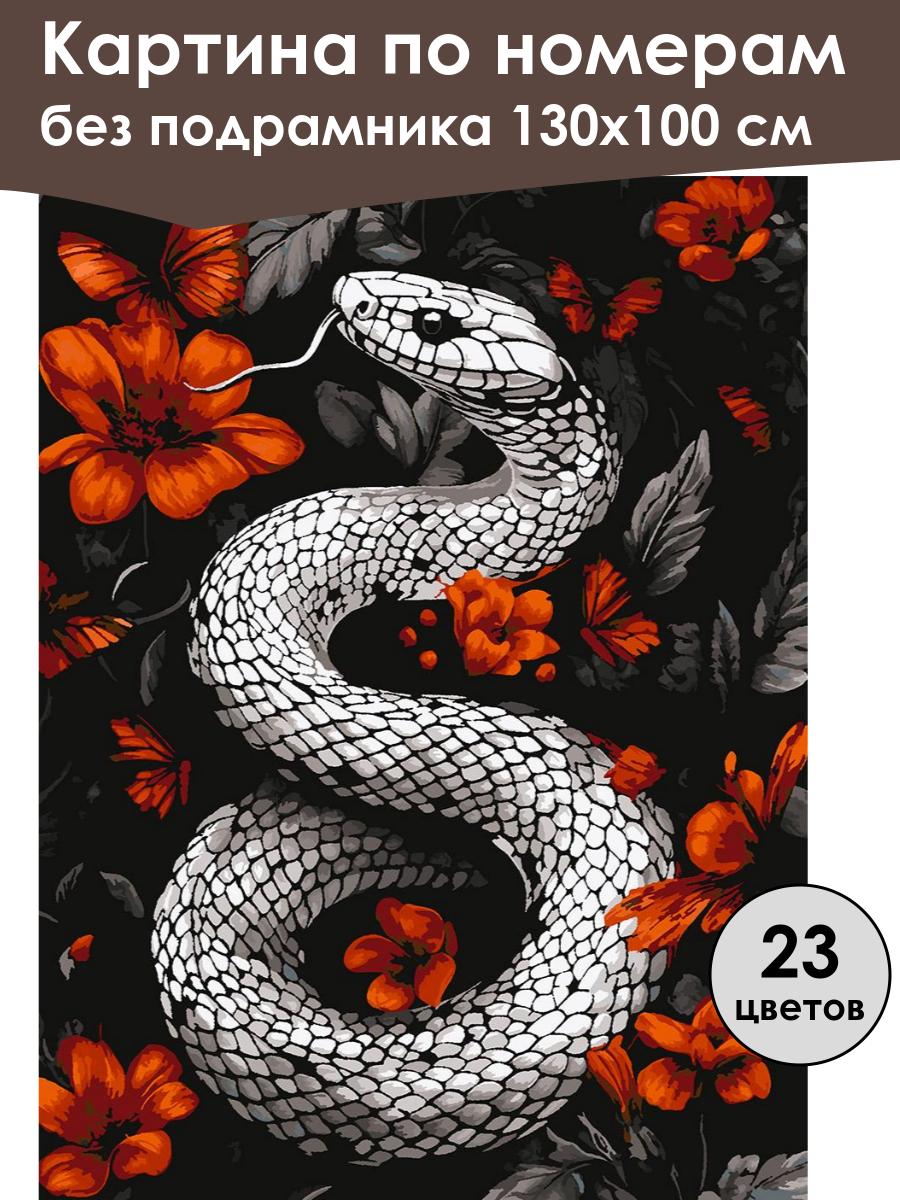 Картина по номерам без подрамника 130x100 см

23 цветов