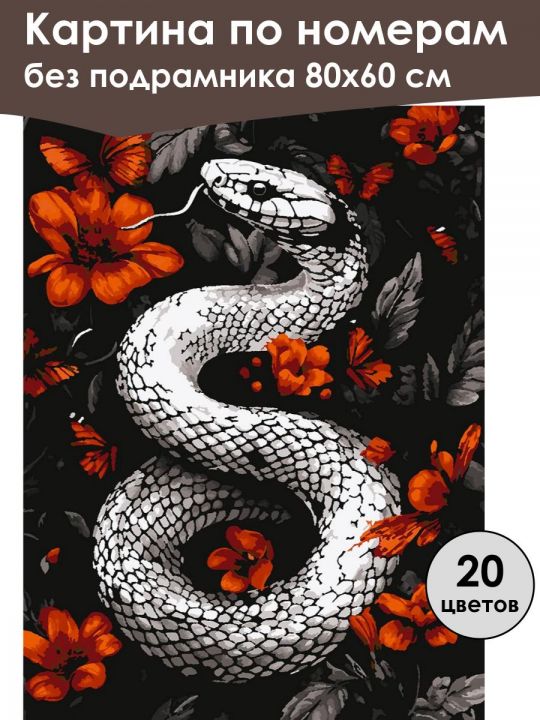 Картина по номерам
без подрамника 80х60 см

20
цветов