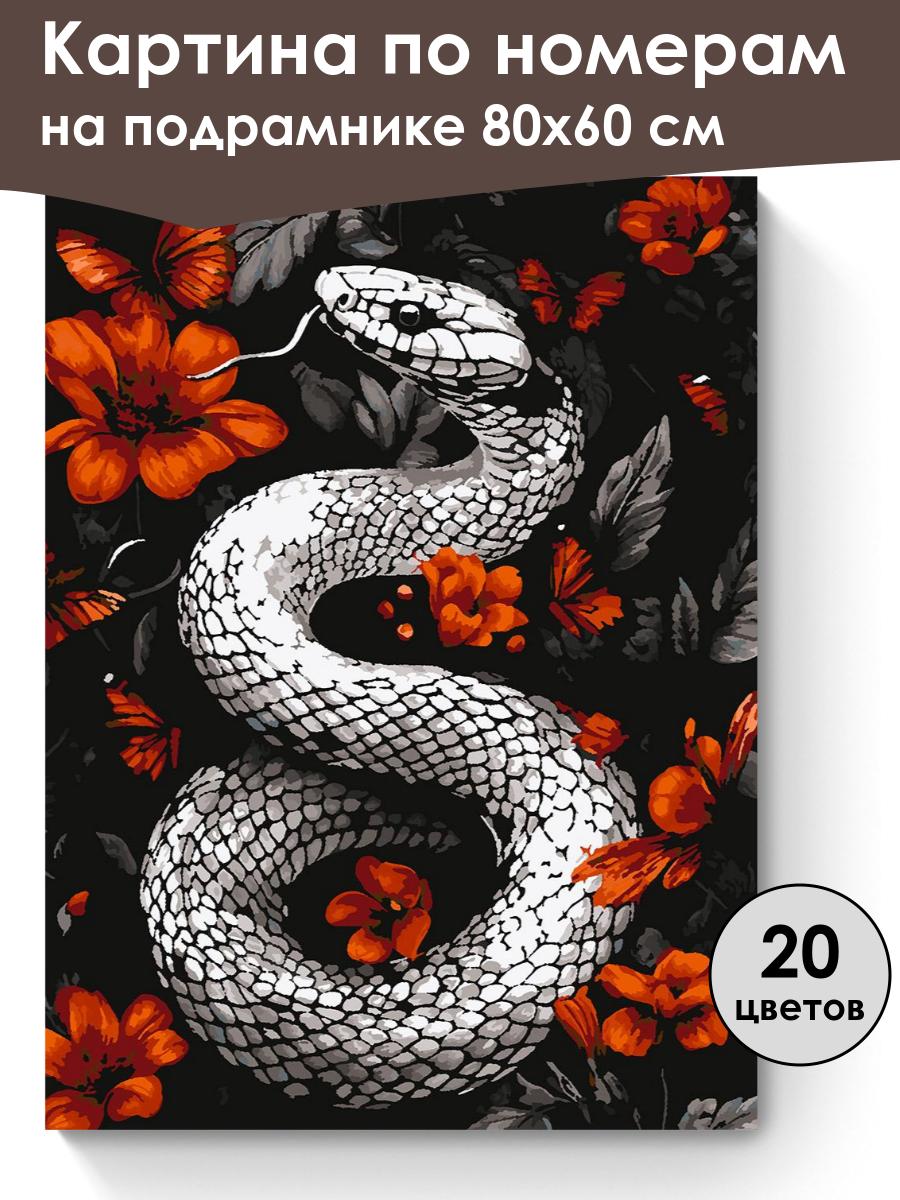 Картина по номерам
на подрамнике 80х60 см

20
цветов