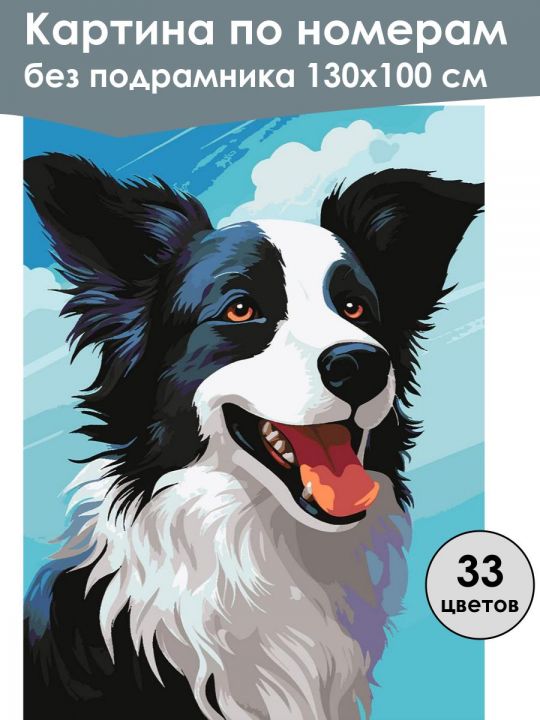 Картина по номерам
без подрамника 130х100 см

33
цветов