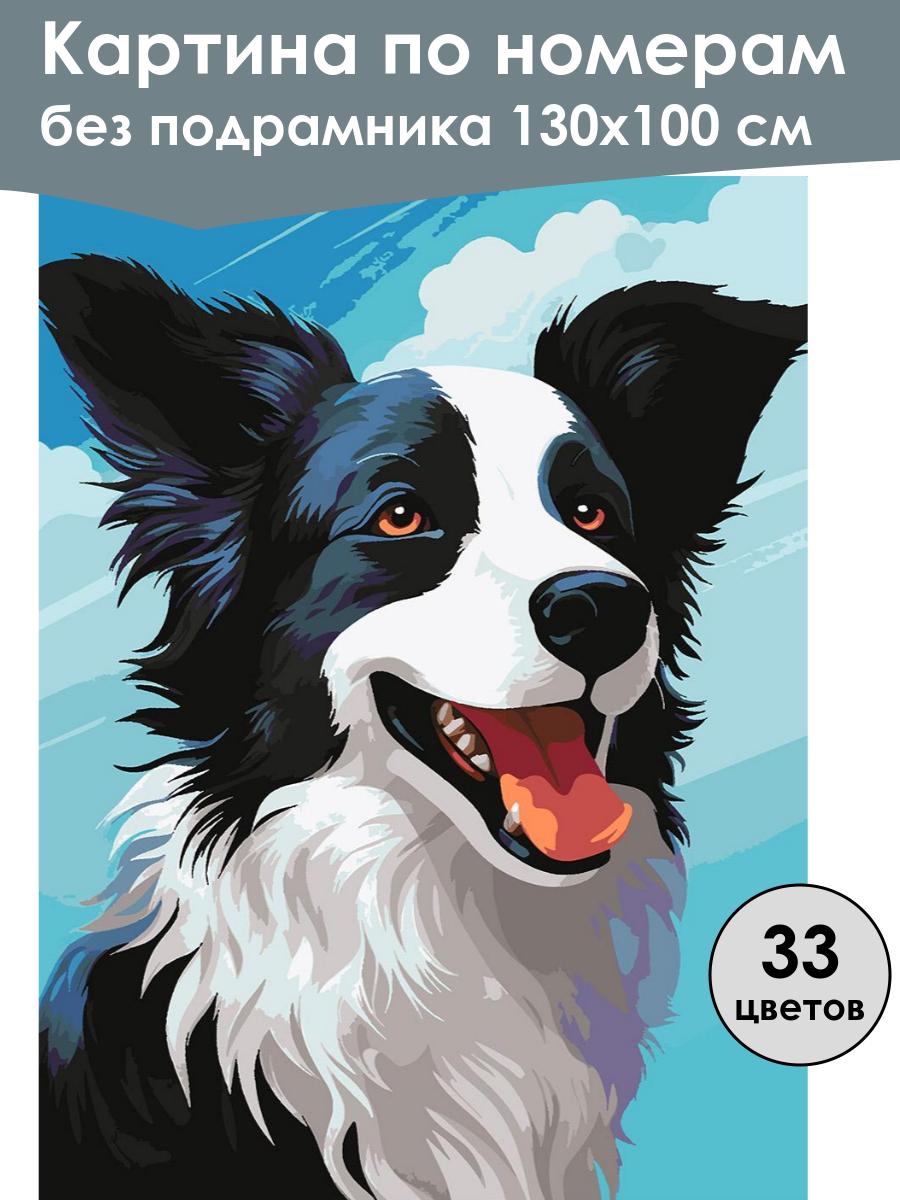 Картина по номерам
без подрамника 130х100 см

33
цветов