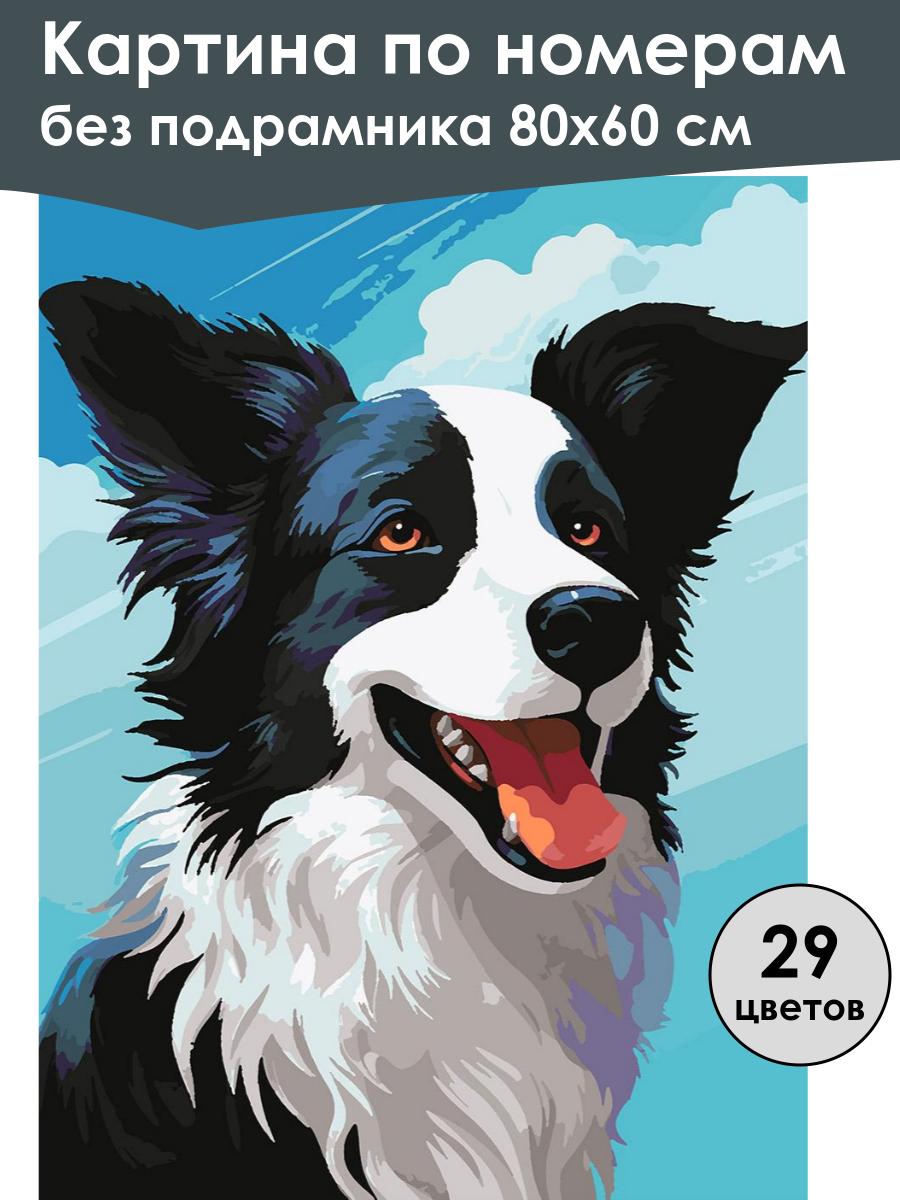 Картина по номерам
без подрамника 80х60 см

29
цветов