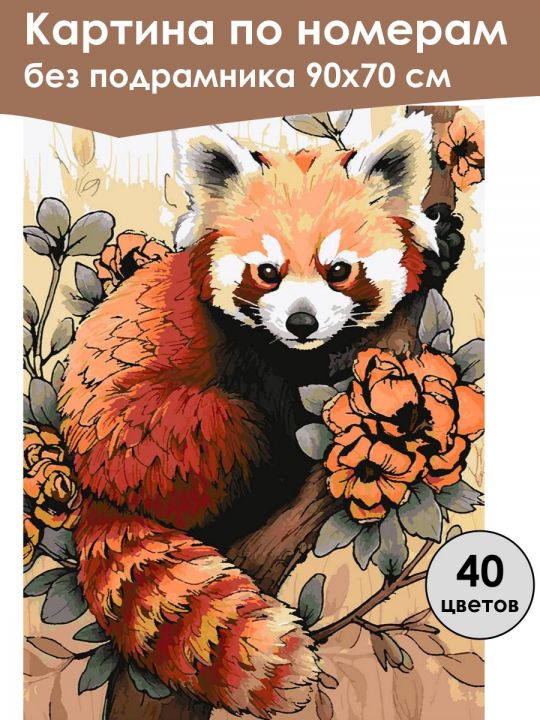 Картина по номерам
без подрамника 90х70 см

40
цветов