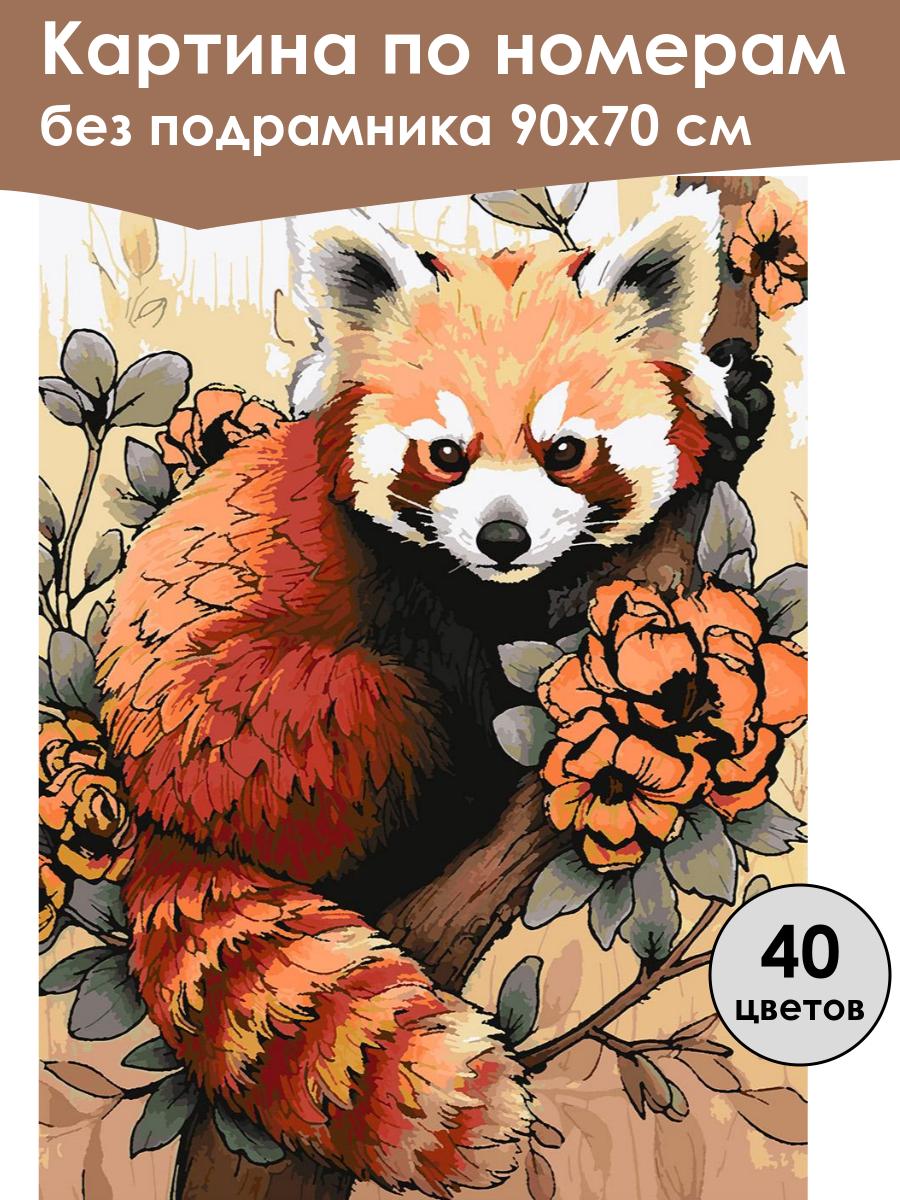 Картина по номерам
без подрамника 90х70 см

40
цветов