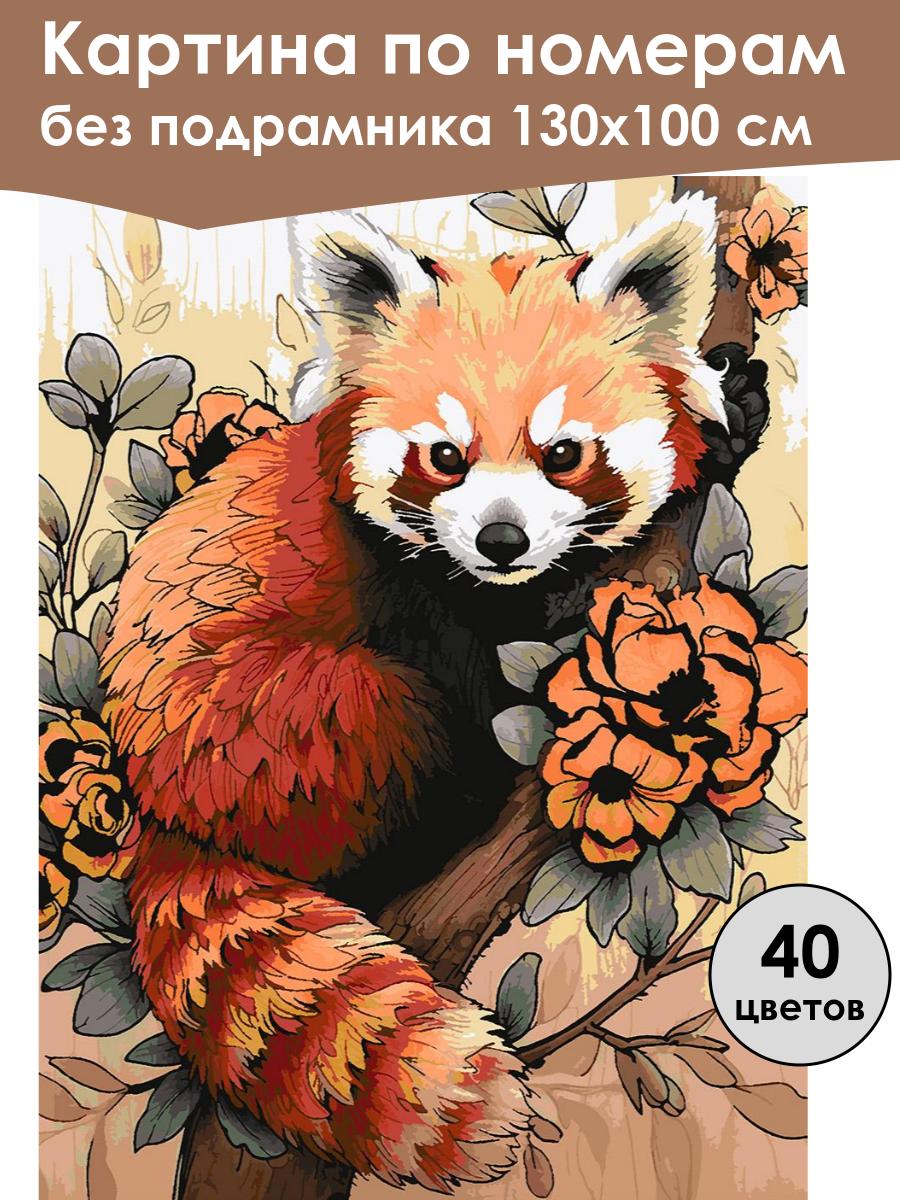 Картина по номерам
без подрамника 130х100 см

40
цветов