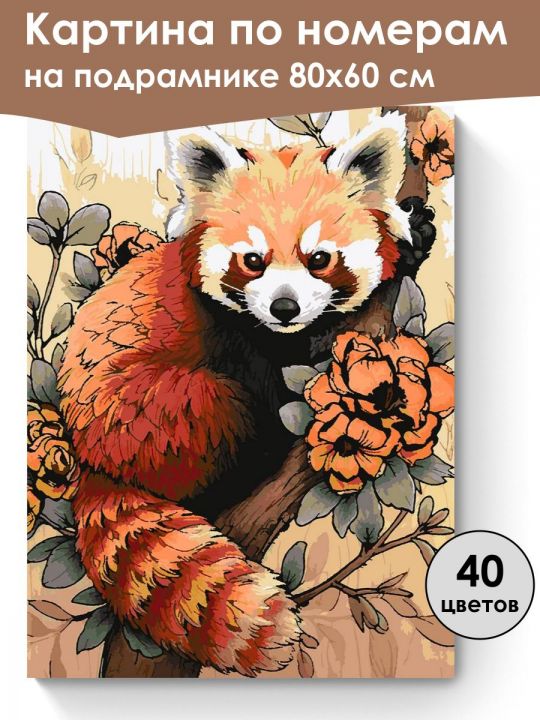 Картина по номерам
на подрамнике 80х60 см

40
цветов