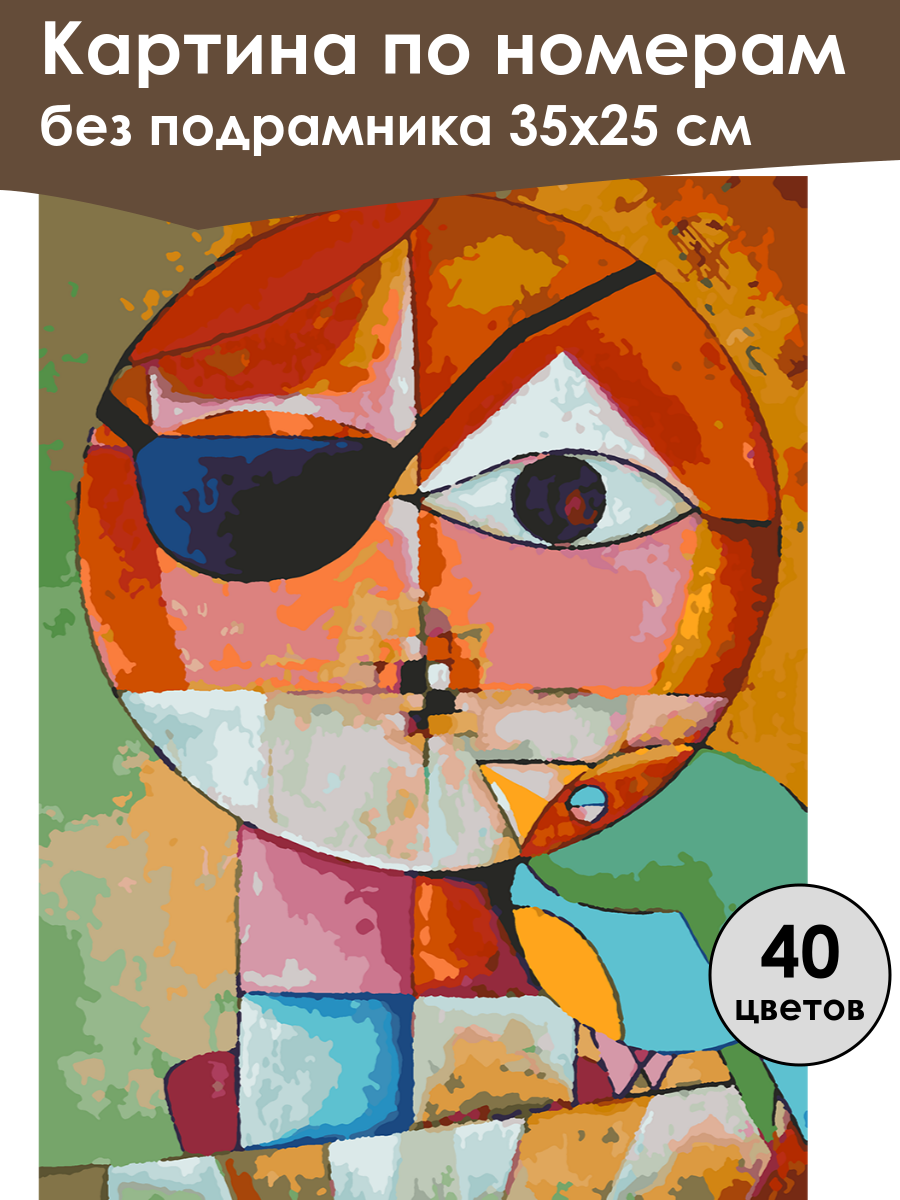 Картина по номерам
без подрамника 35x25 см

40
цветов