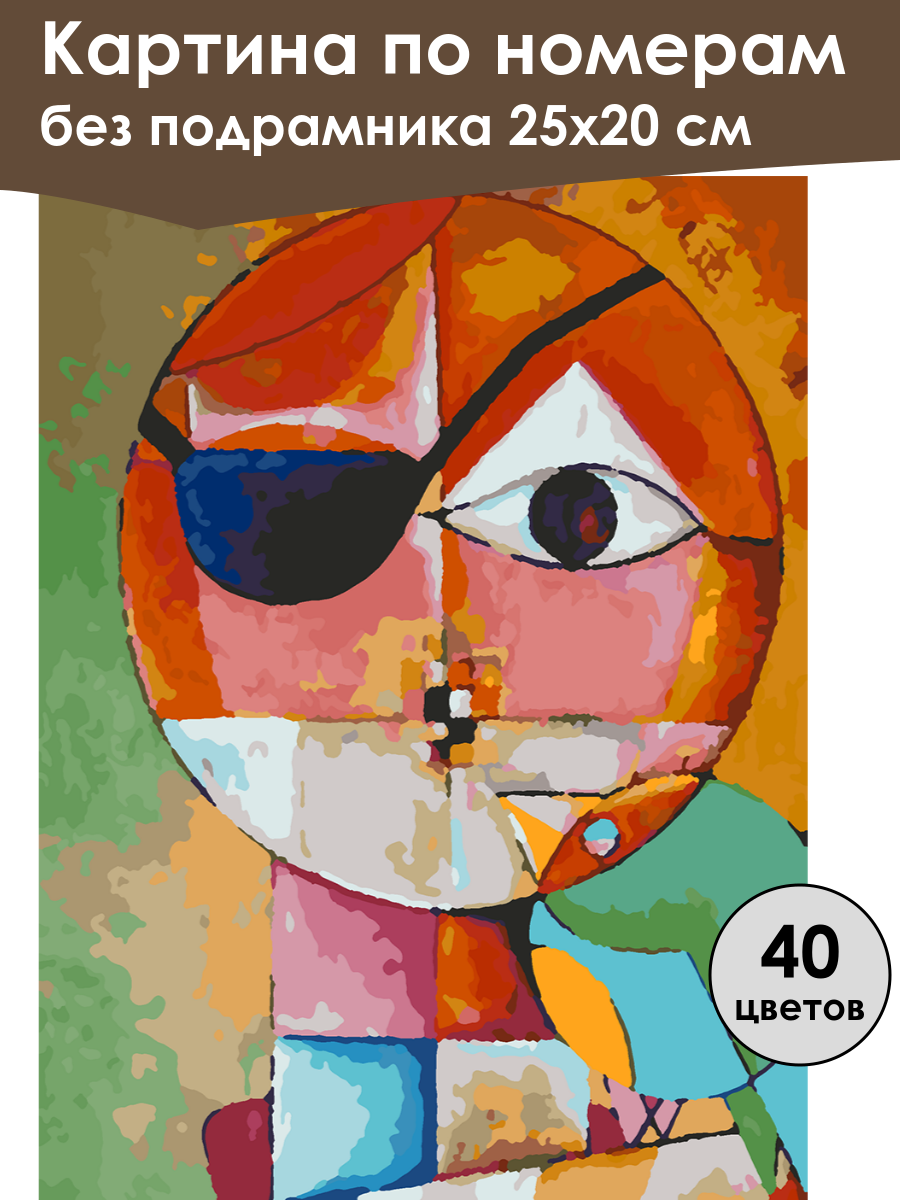 Картина по номерам
без подрамника 25х20 см

40
цветов