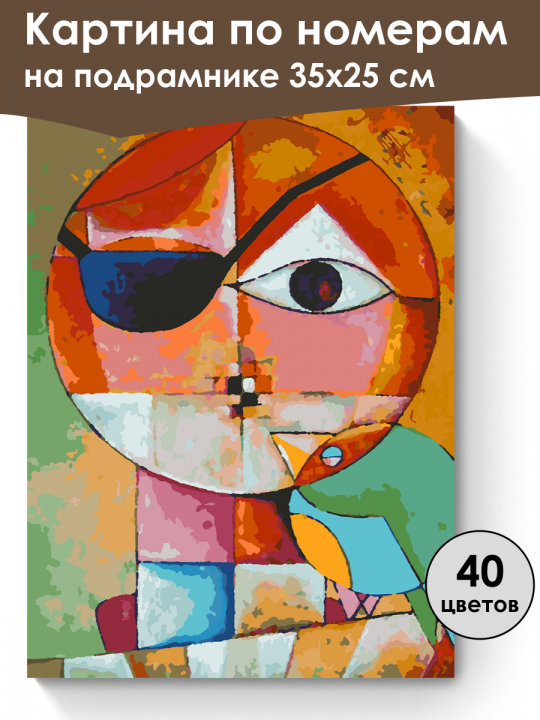 Картина по номерам на подрамнике 35х25 см

40 цветов