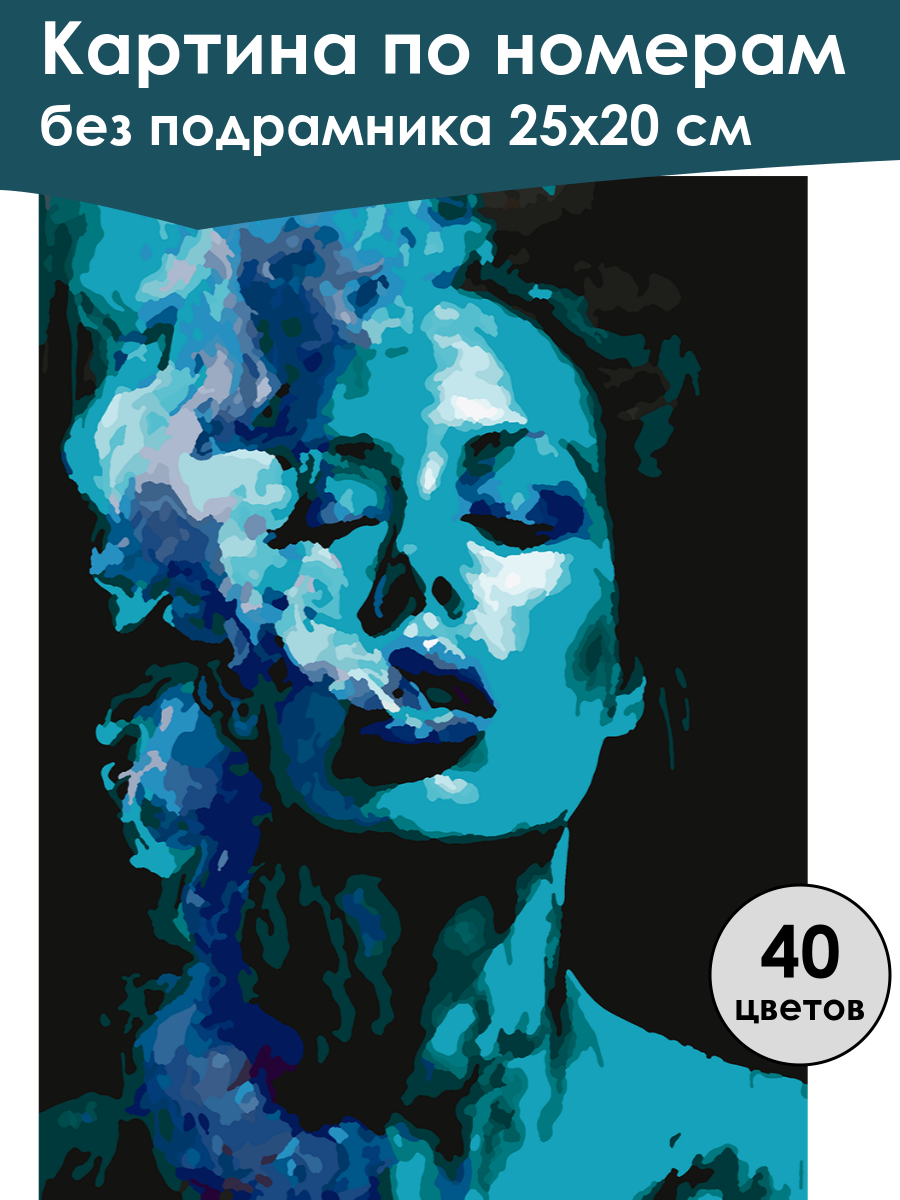 Картина по номерам
без подрамника 25х20 см

40
цветов