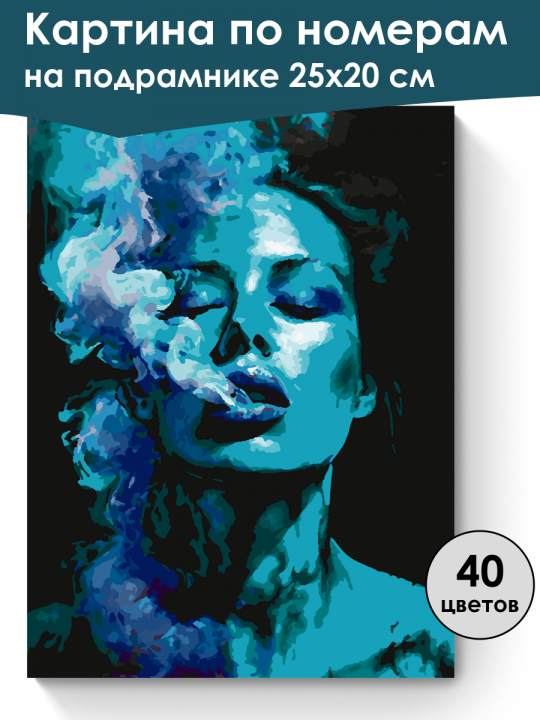 Картина по номерам
на подрамнике 25х20 см

40
цветов