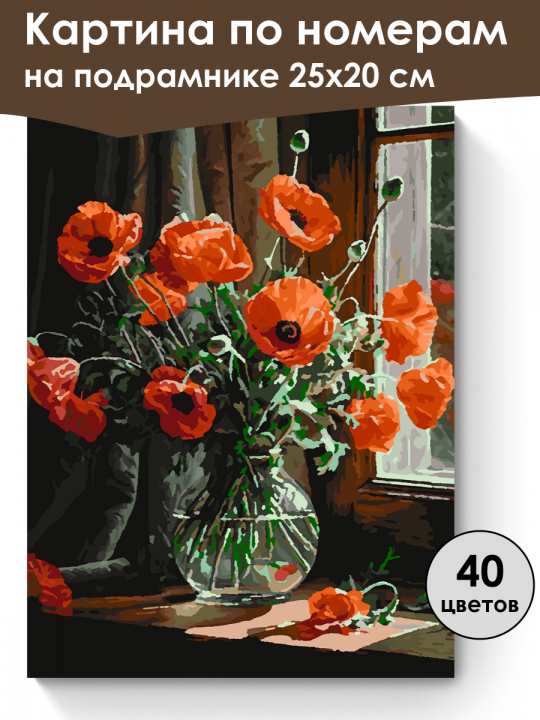 Картина по номерам на подрамнике 25х20 см

40 цветов