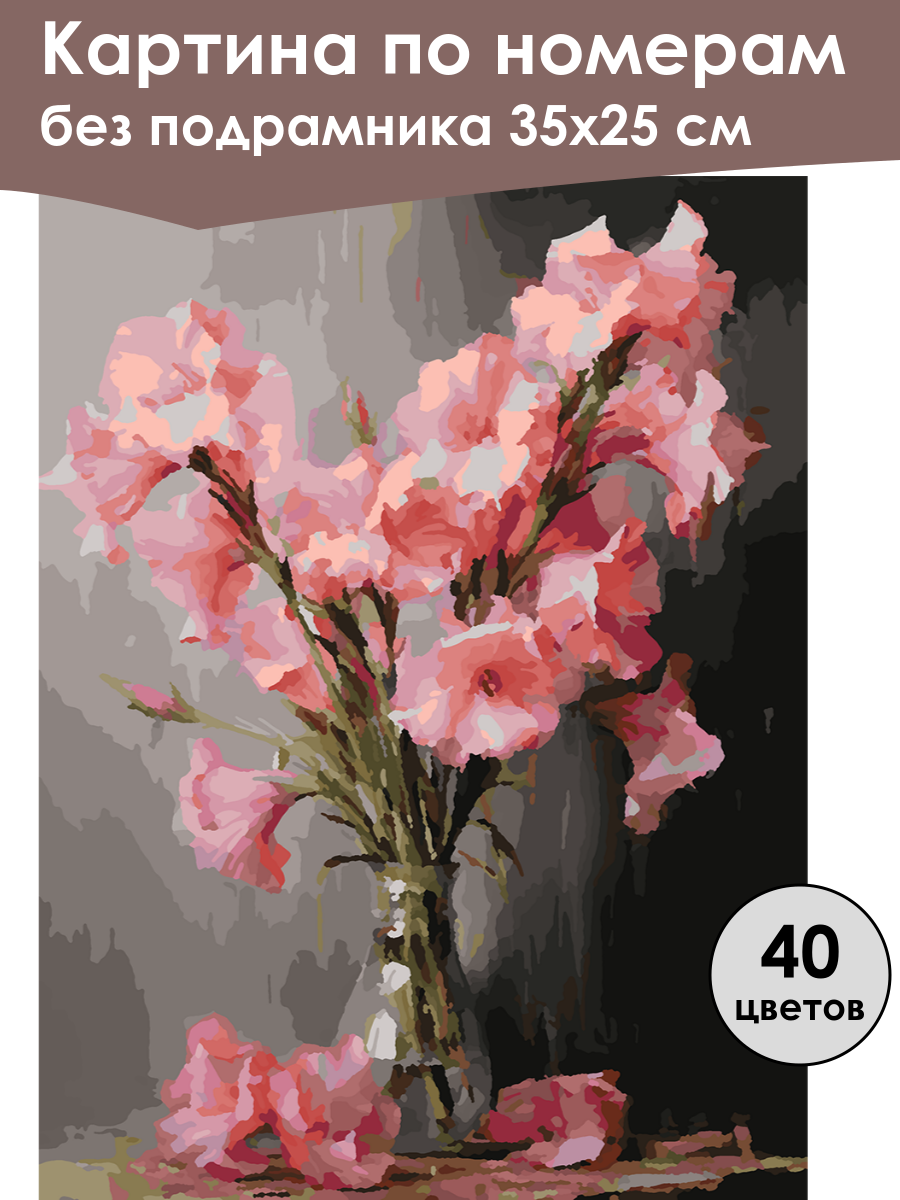 Картина по номерам
без подрамника 35х25 см

40
цветов