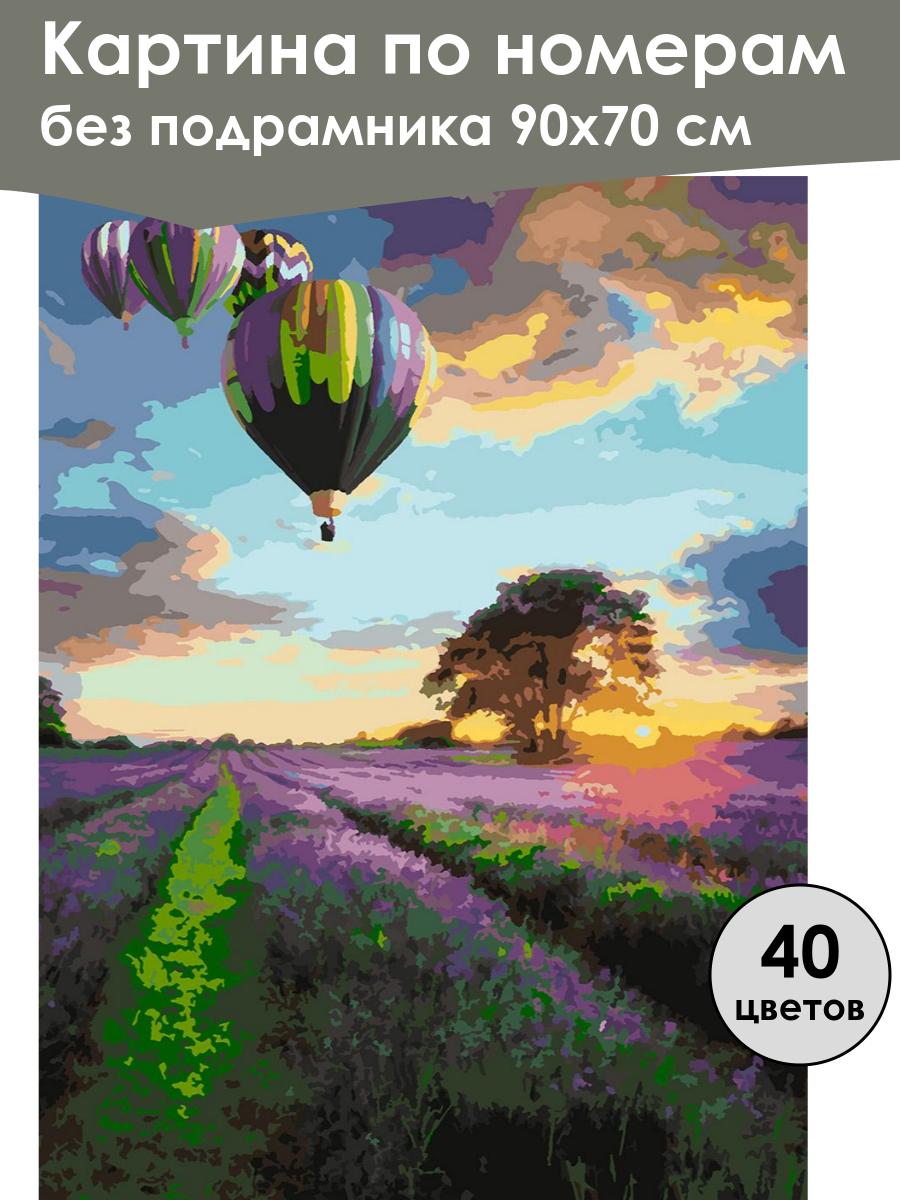 Картина по номерам
без подрамника 90х70 см

40
цветов