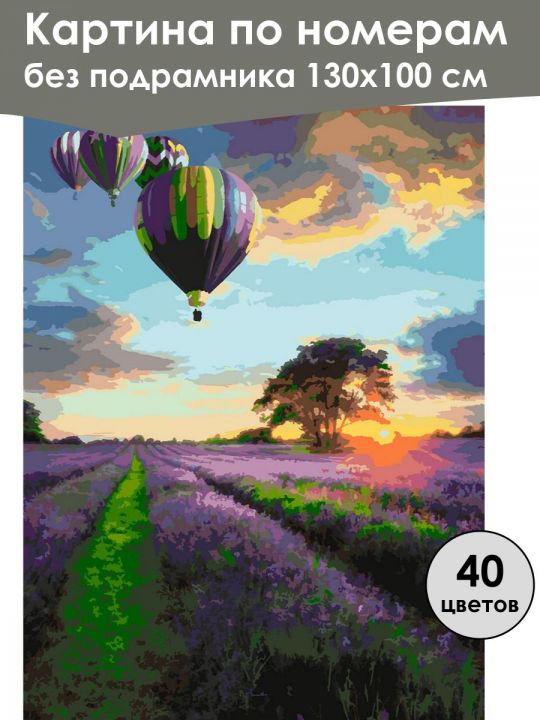 Картина по номерам
без подрамника 130х100 см

40
цветов